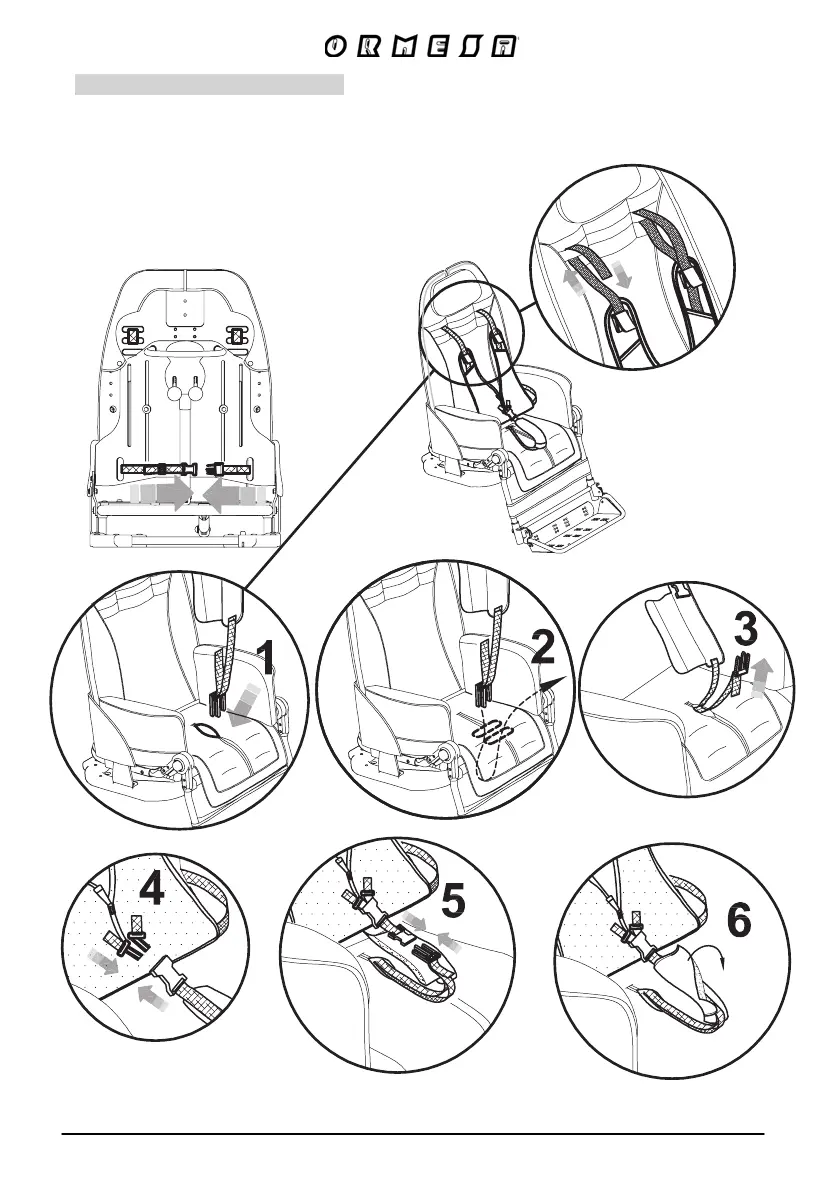 ORMESA

1

2

3

4

5

6