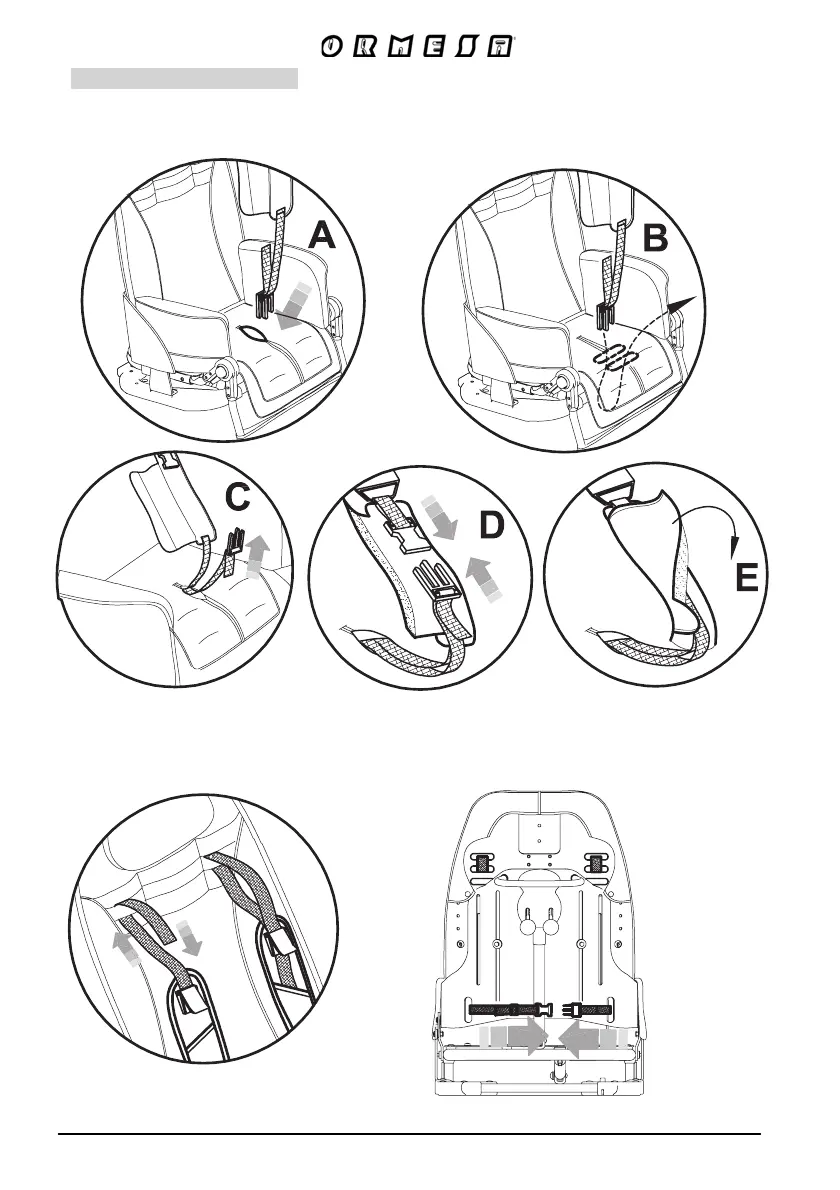 ORMESA

A

B

C

D

E