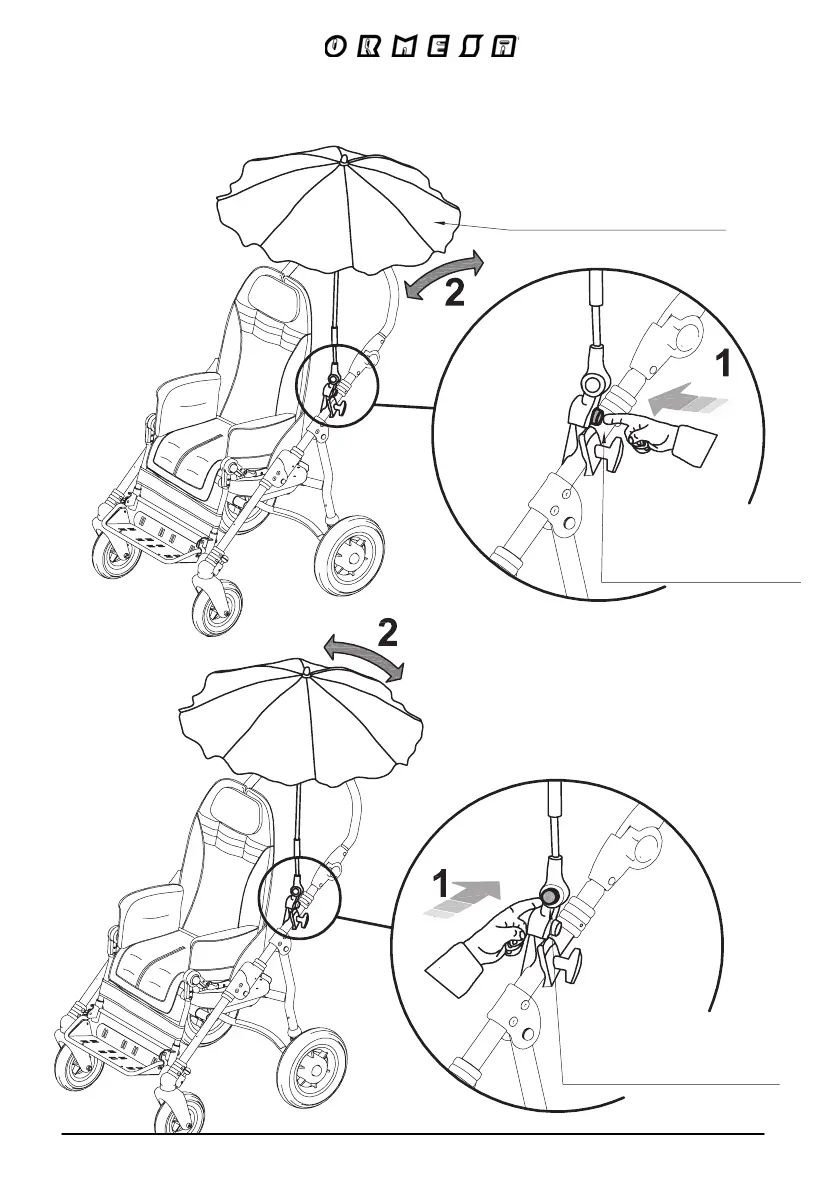 ORMESA

2

1

2

1