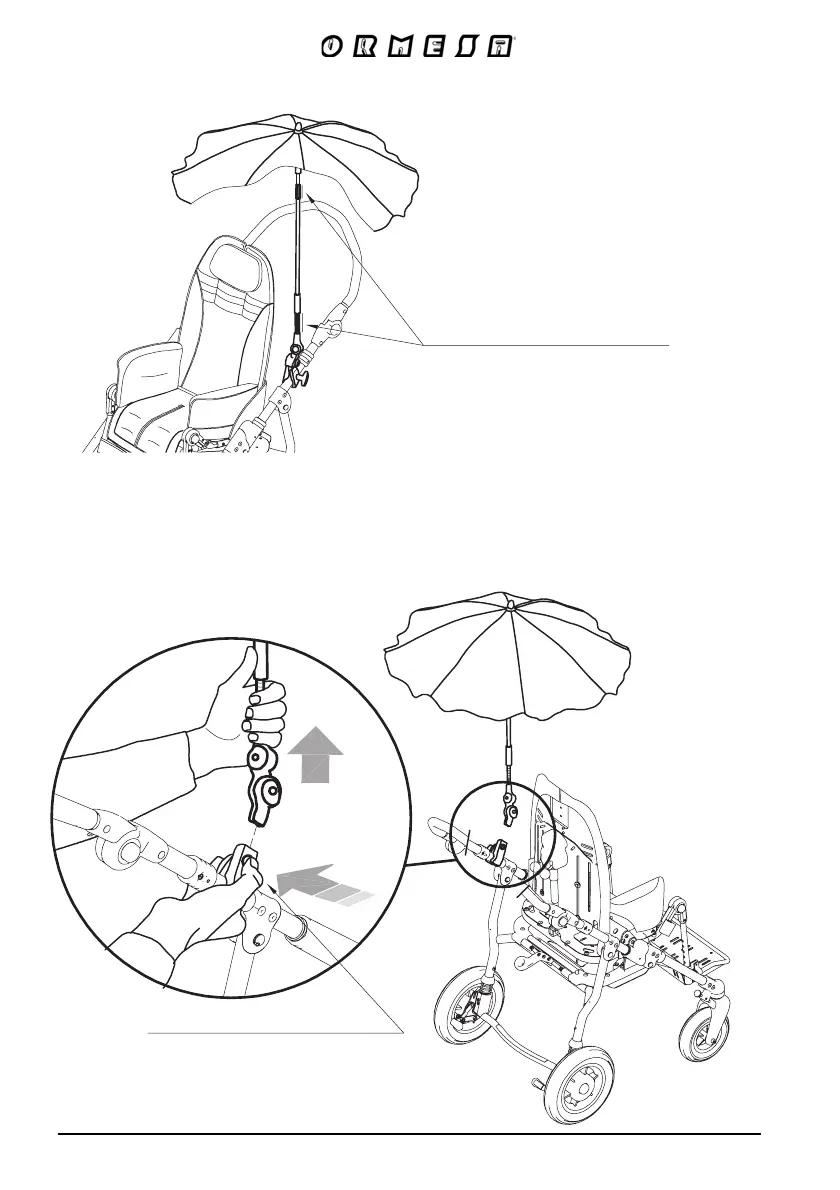 ORMESA