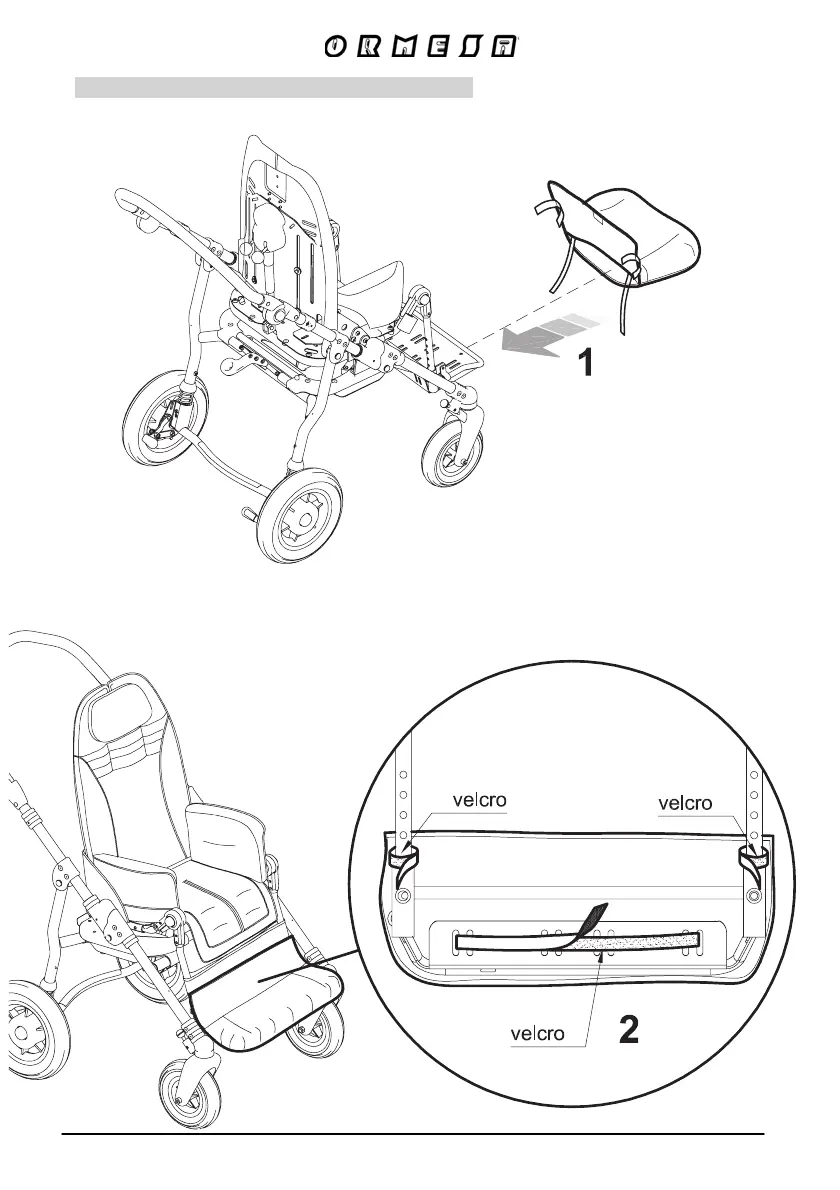 ORMESA

1

velcro

velcro

velcro

2