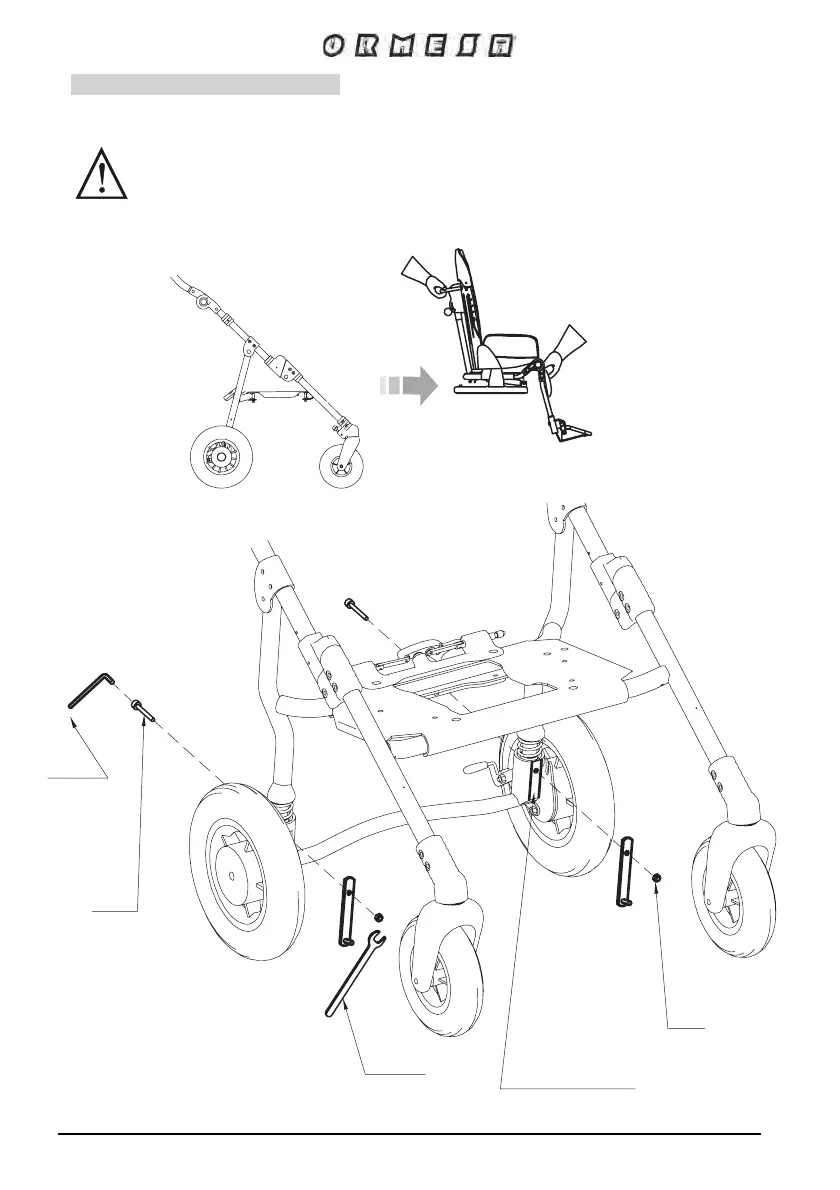 ORMESA