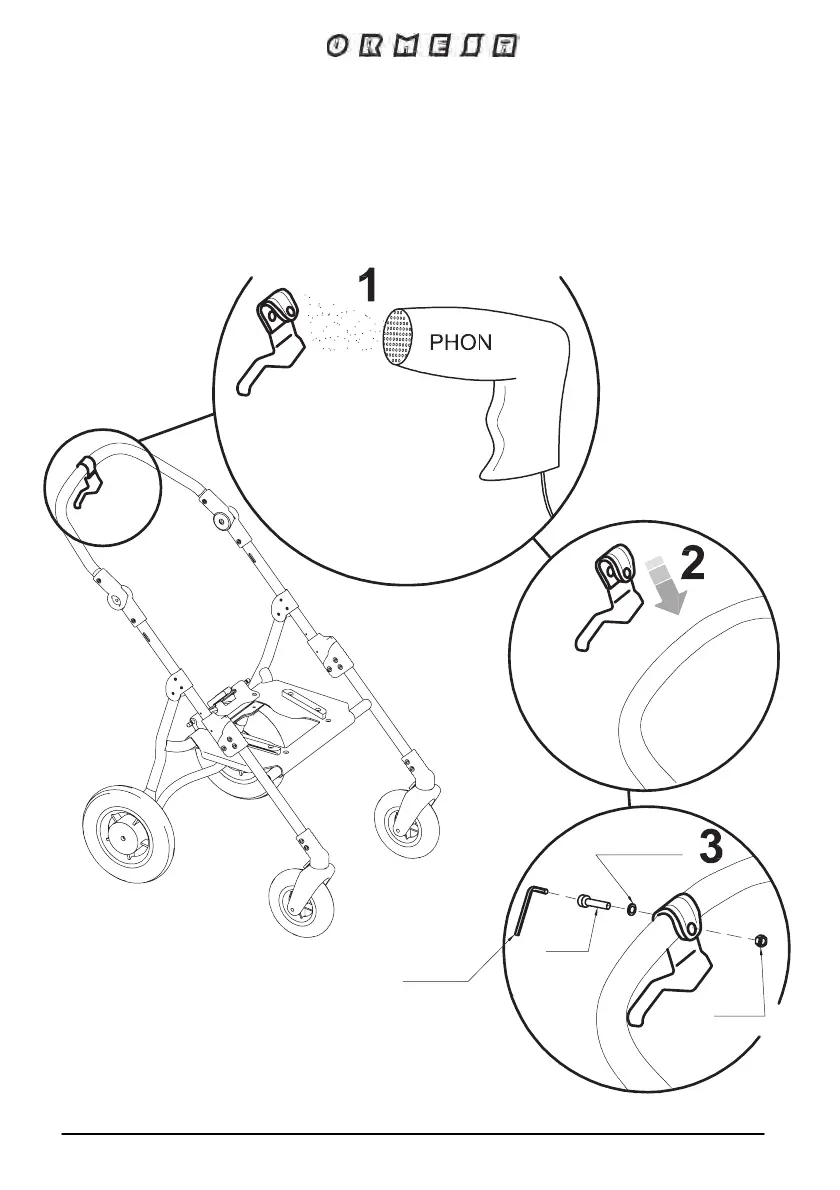 ORMESA

1

PHON

2

3