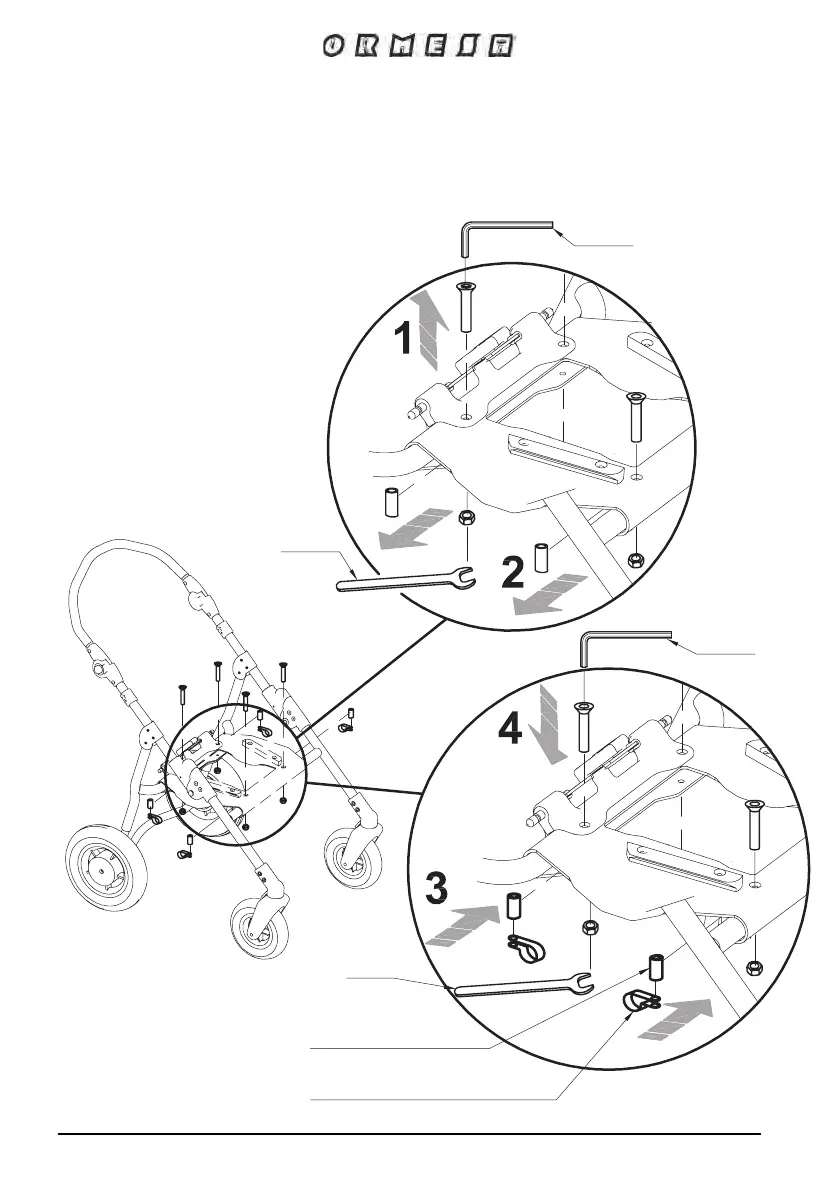 ORMESA

1

2

4

3