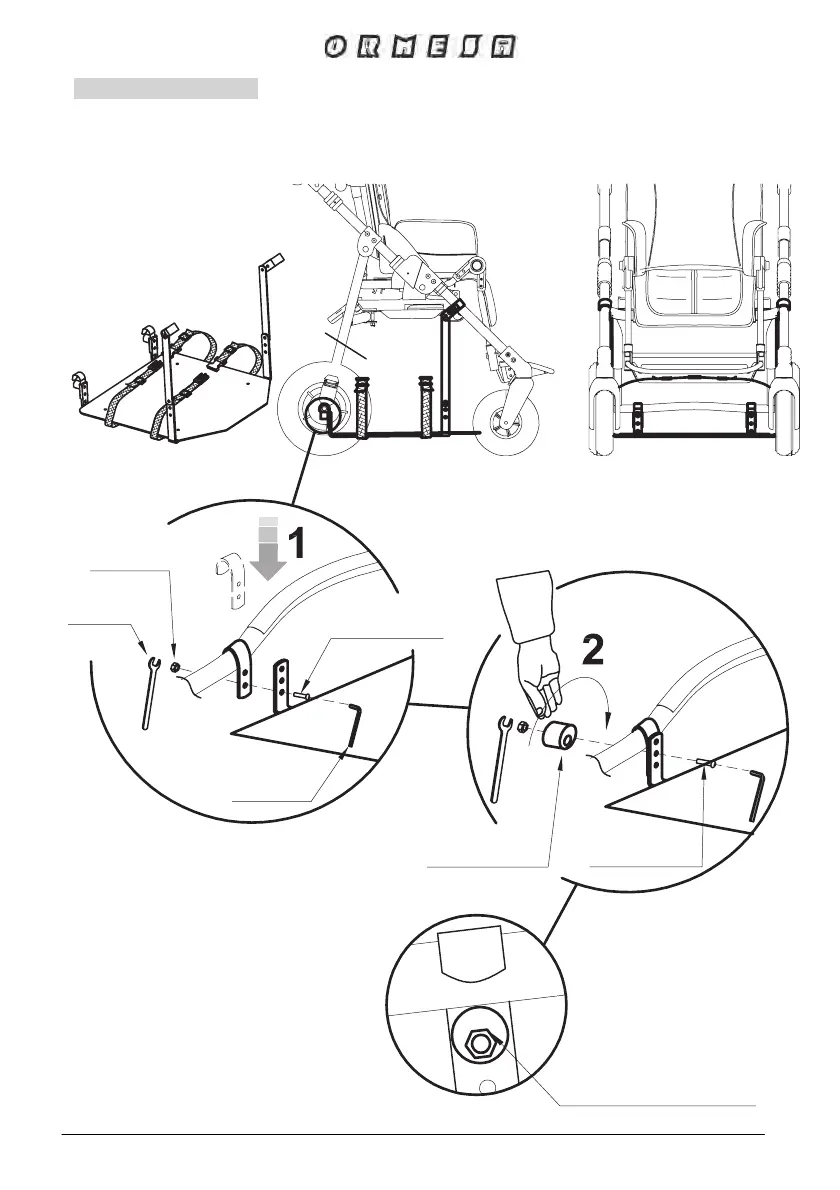 ORMESA

1

2