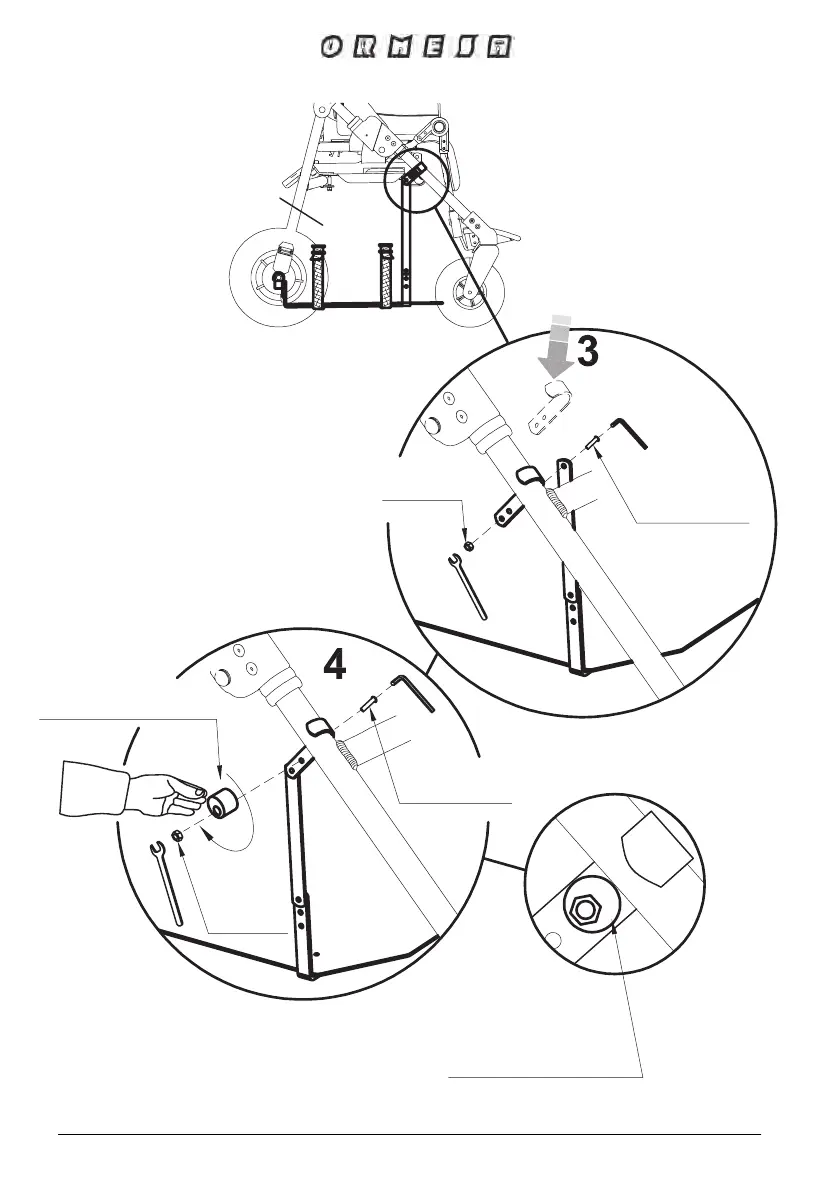 ORMESA

3

4