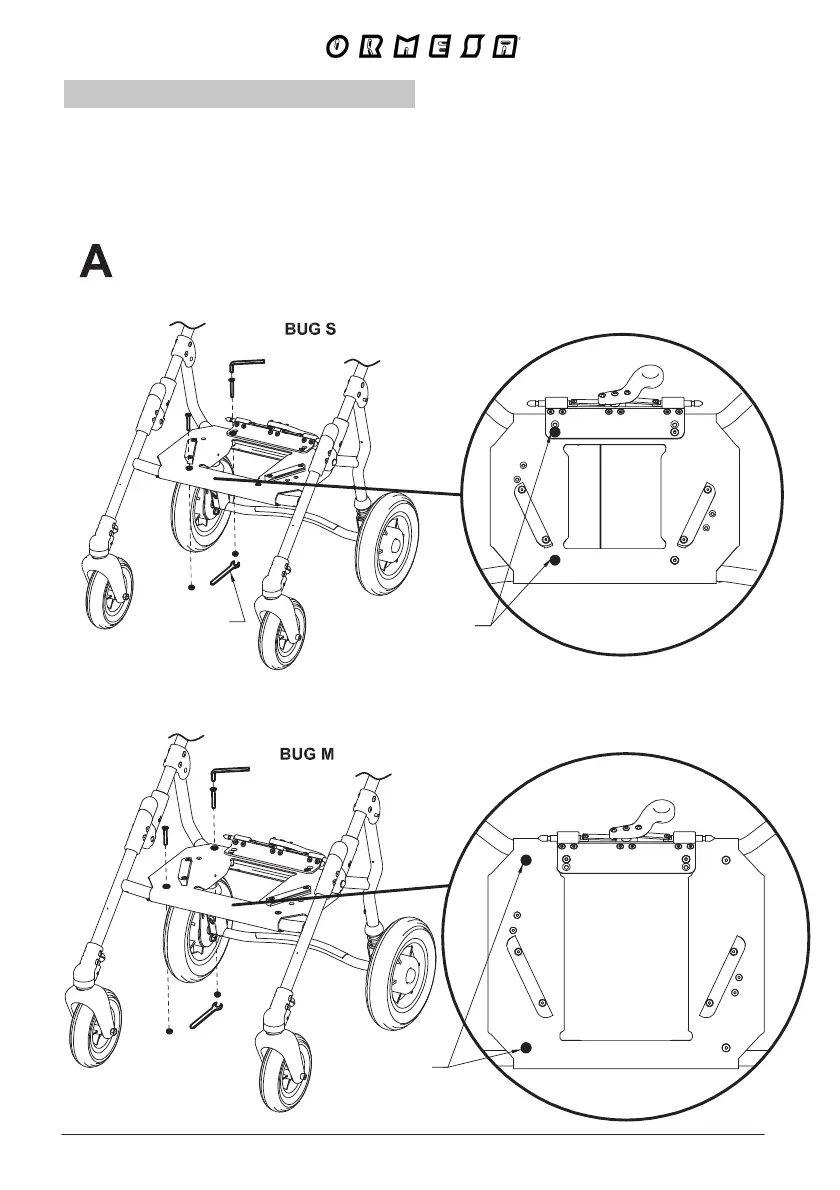 ORMESA

A

BUG S

BUG M