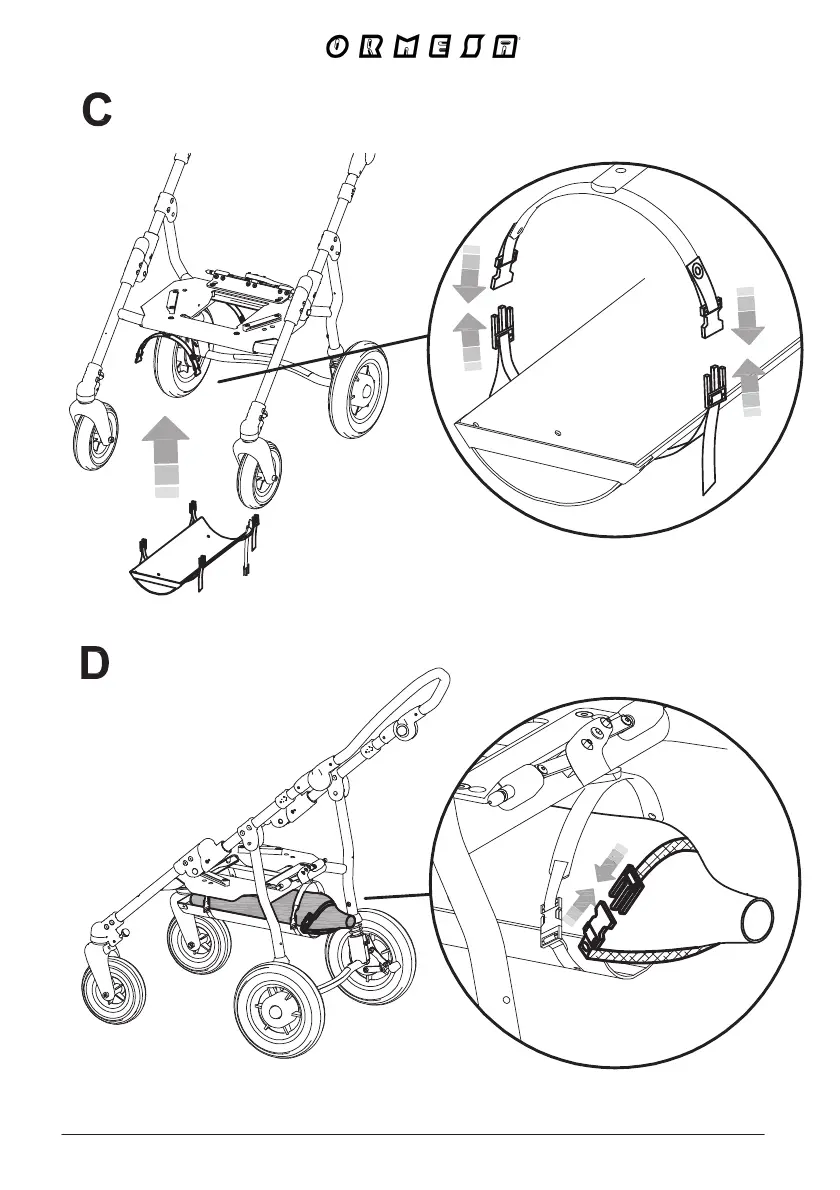 ORMESA

C

D