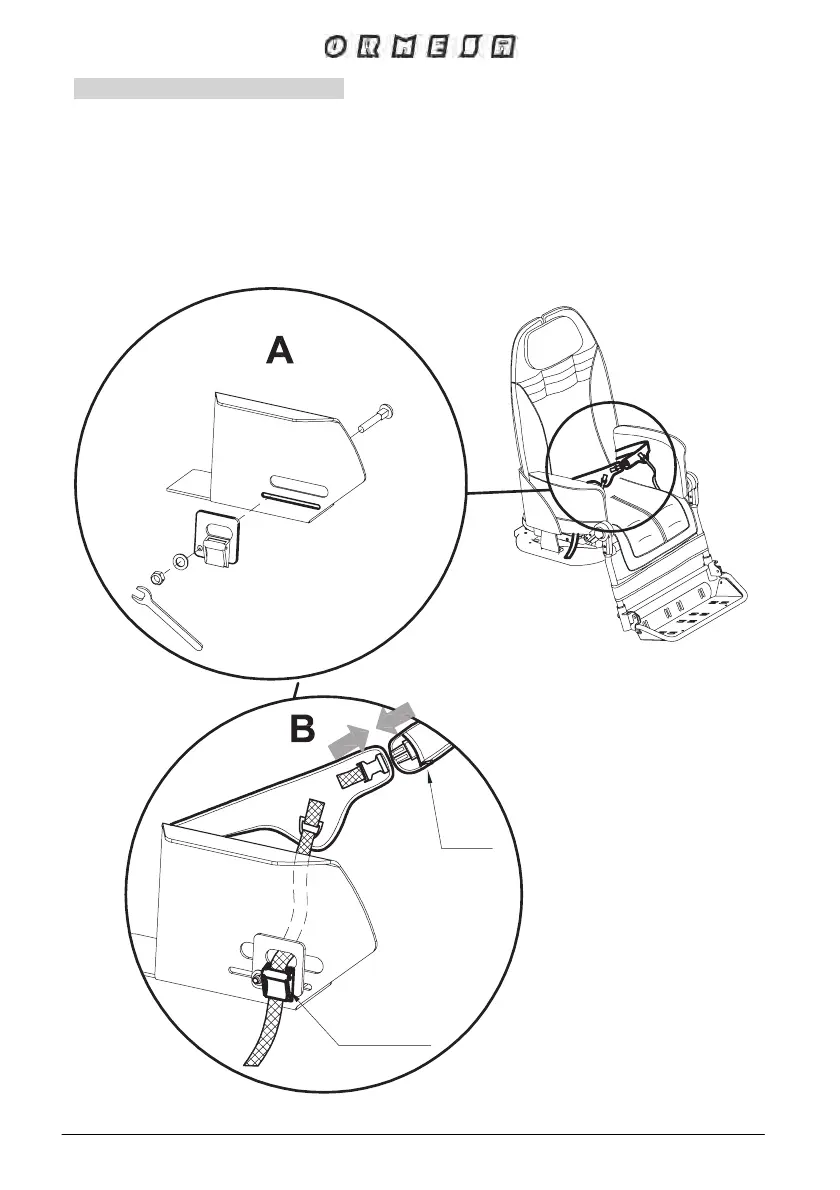 ORMESA

A

B