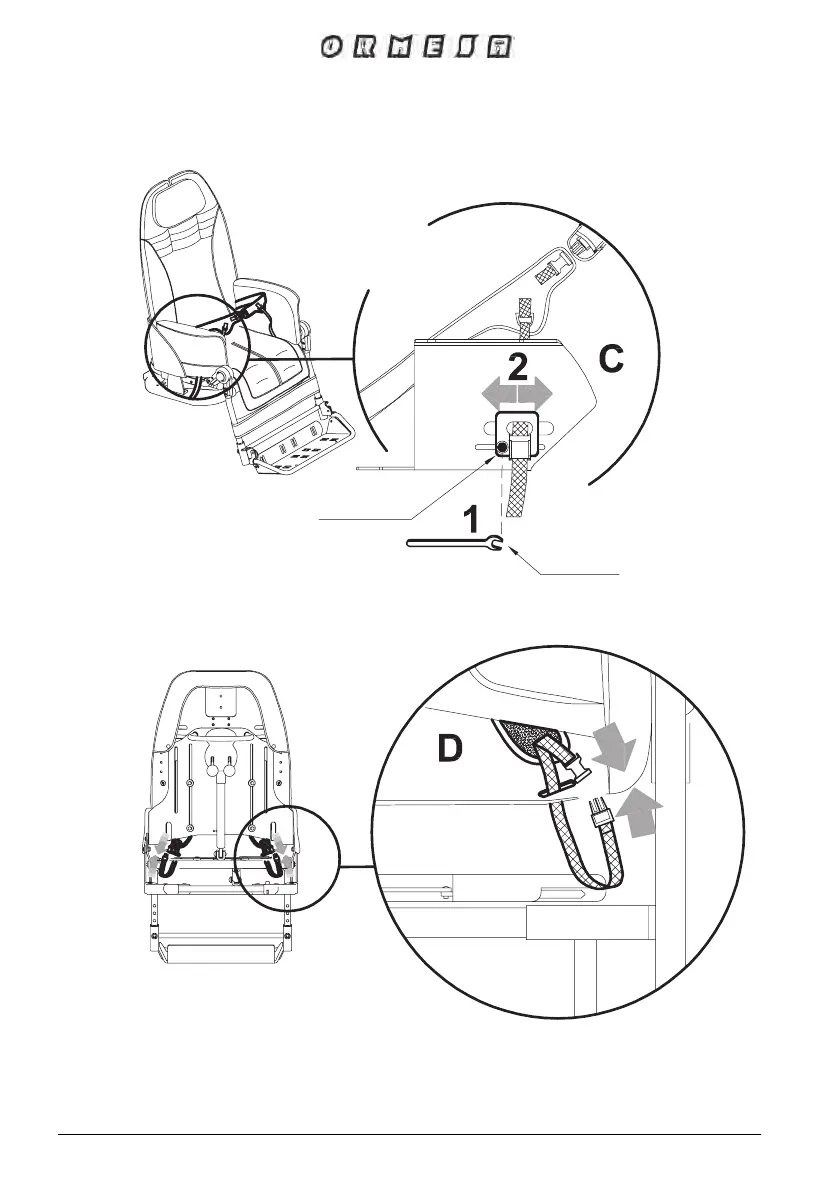 ORMESA

2

C

1

D