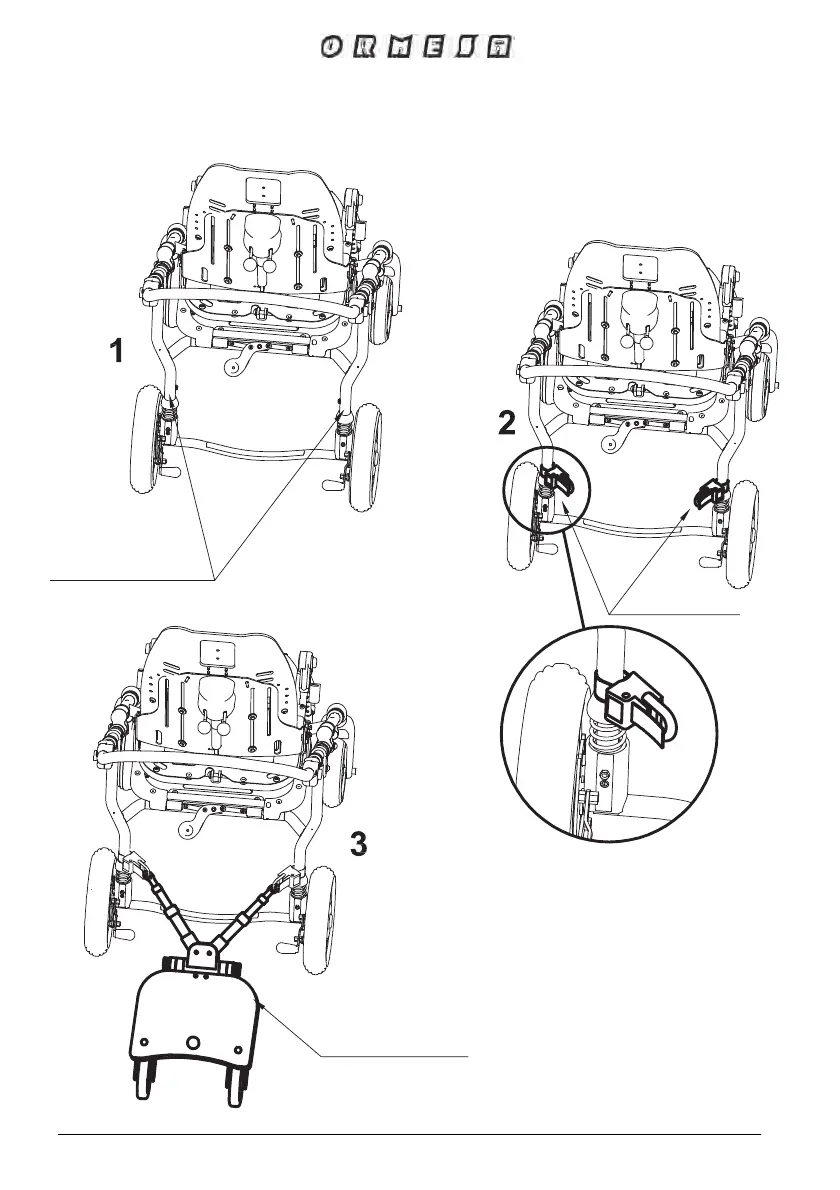 ORMESA

1

2

3