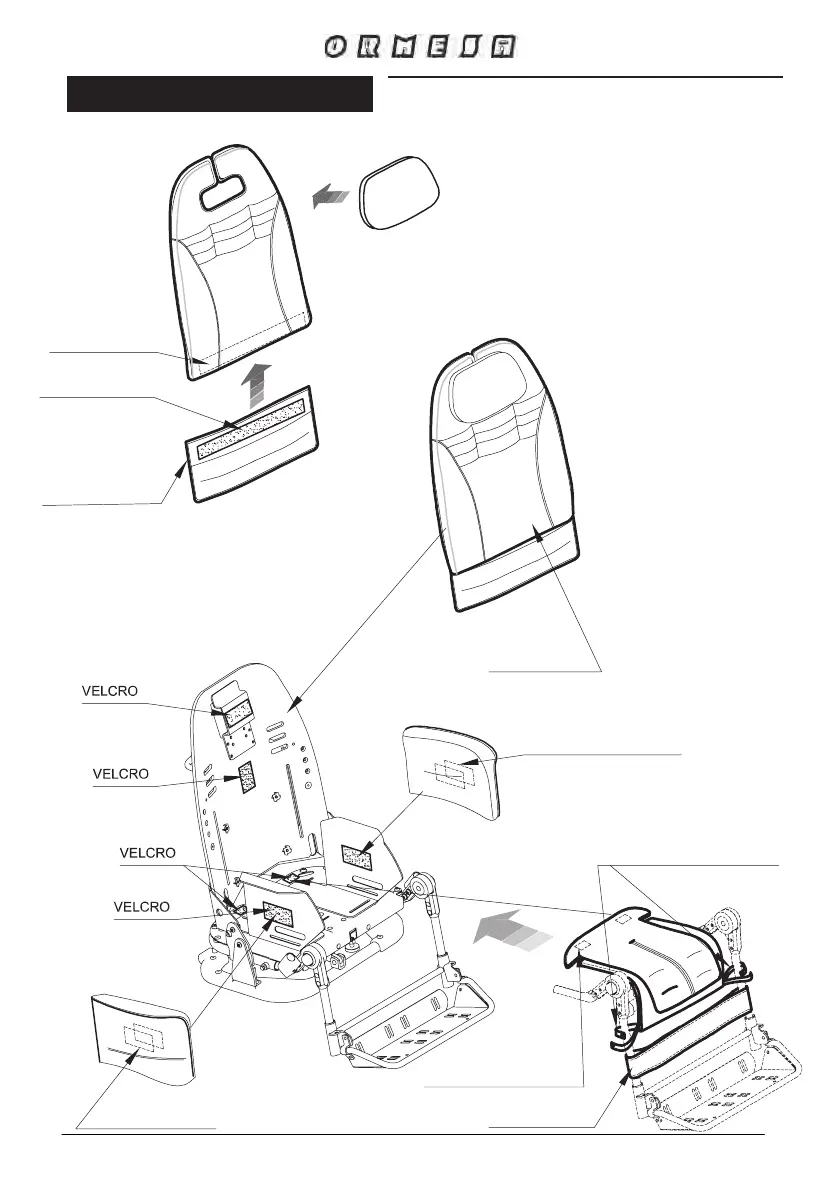 ORMESA

VELCRO

VELCRO

VELCRO

VELCRO