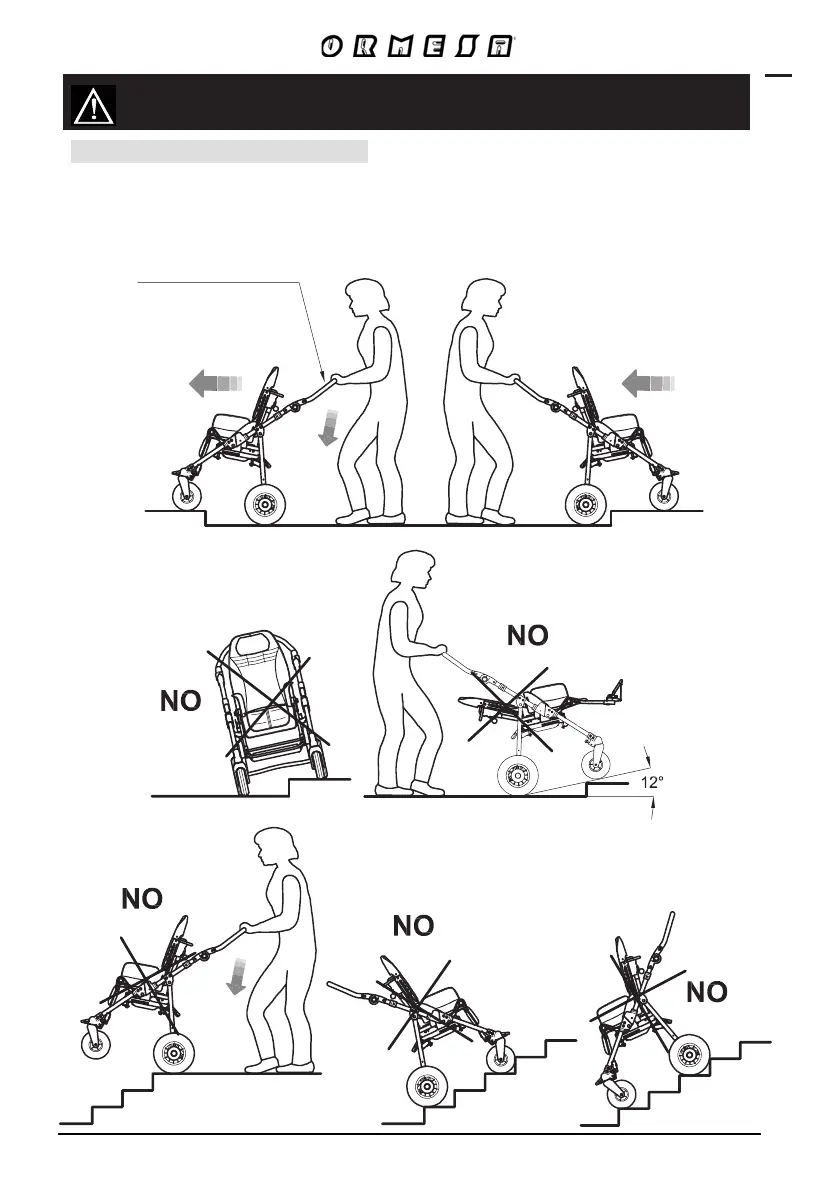 ORMESA

NO

NO

12°

NO

NO

NO