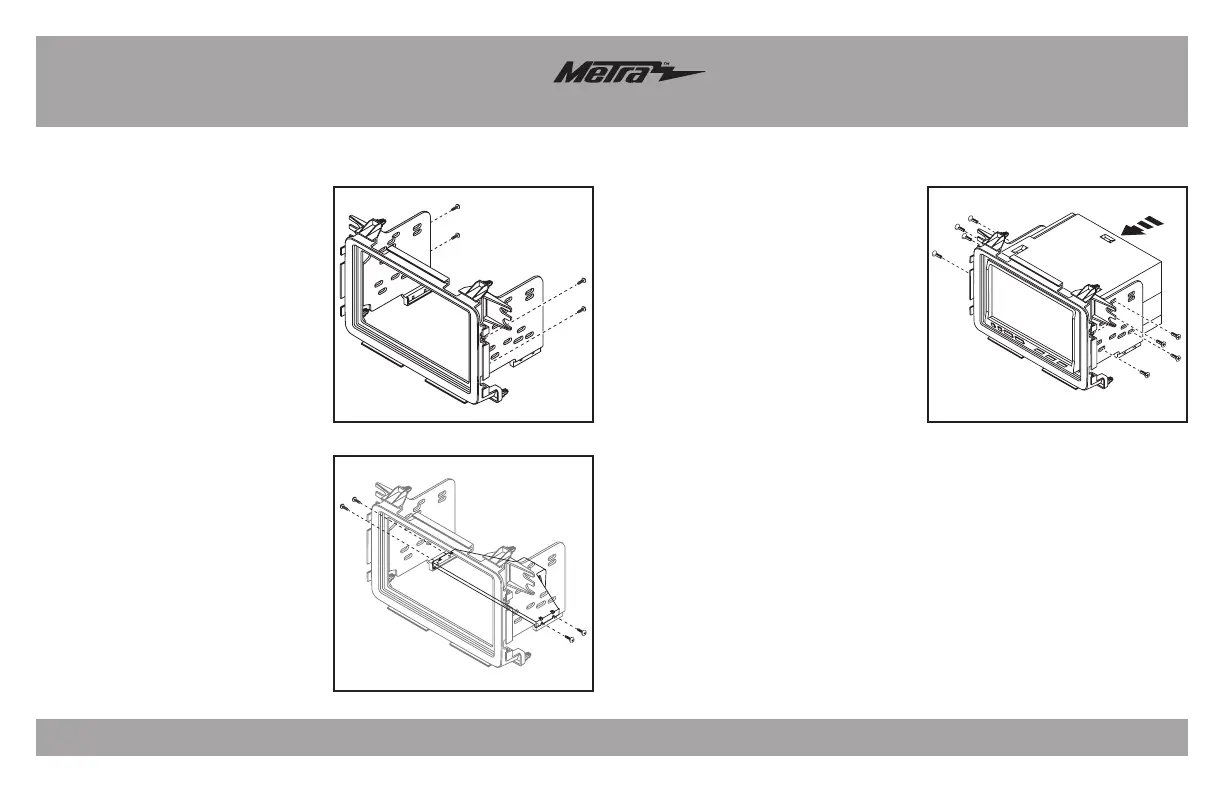 Metra™