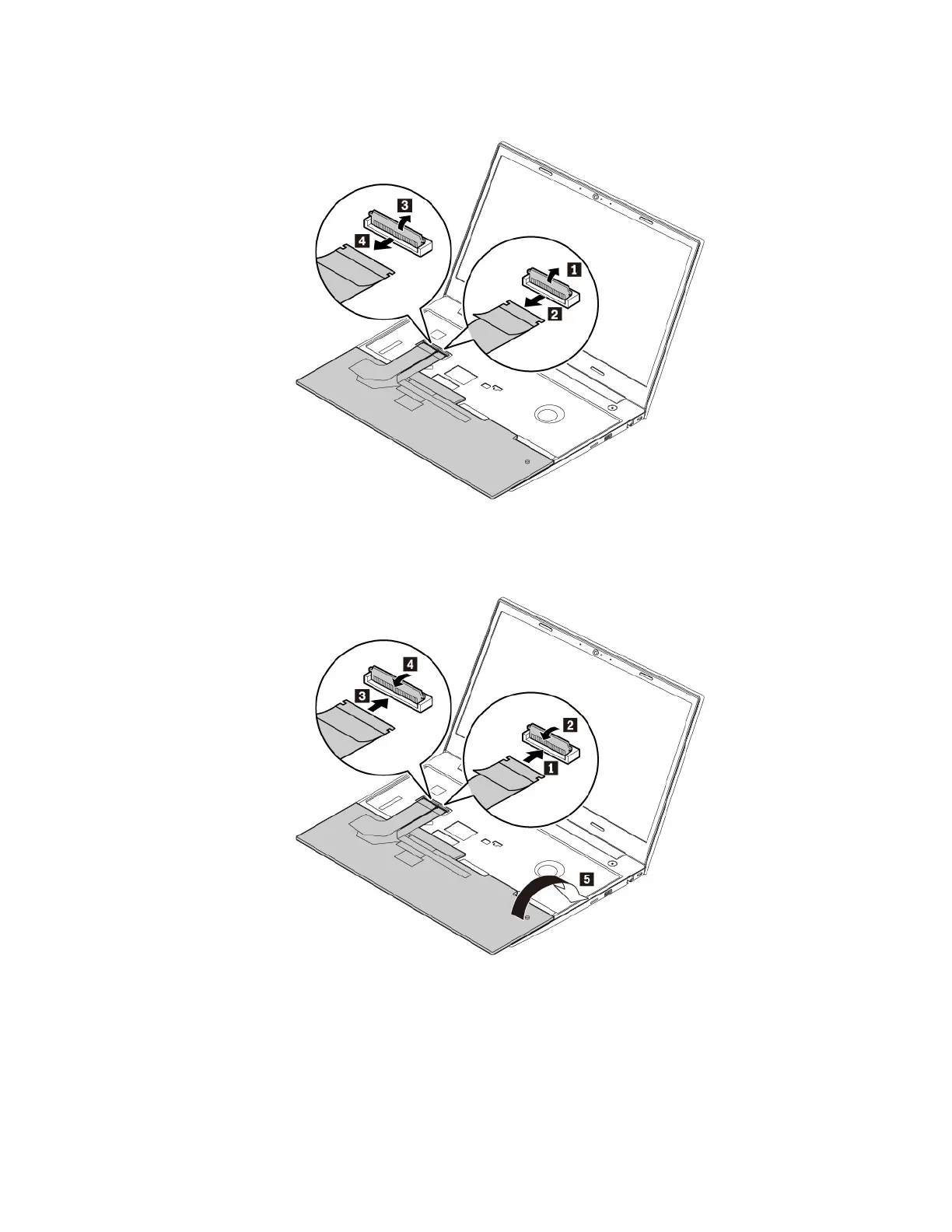 3
4
1
2

4
3
2
1
5