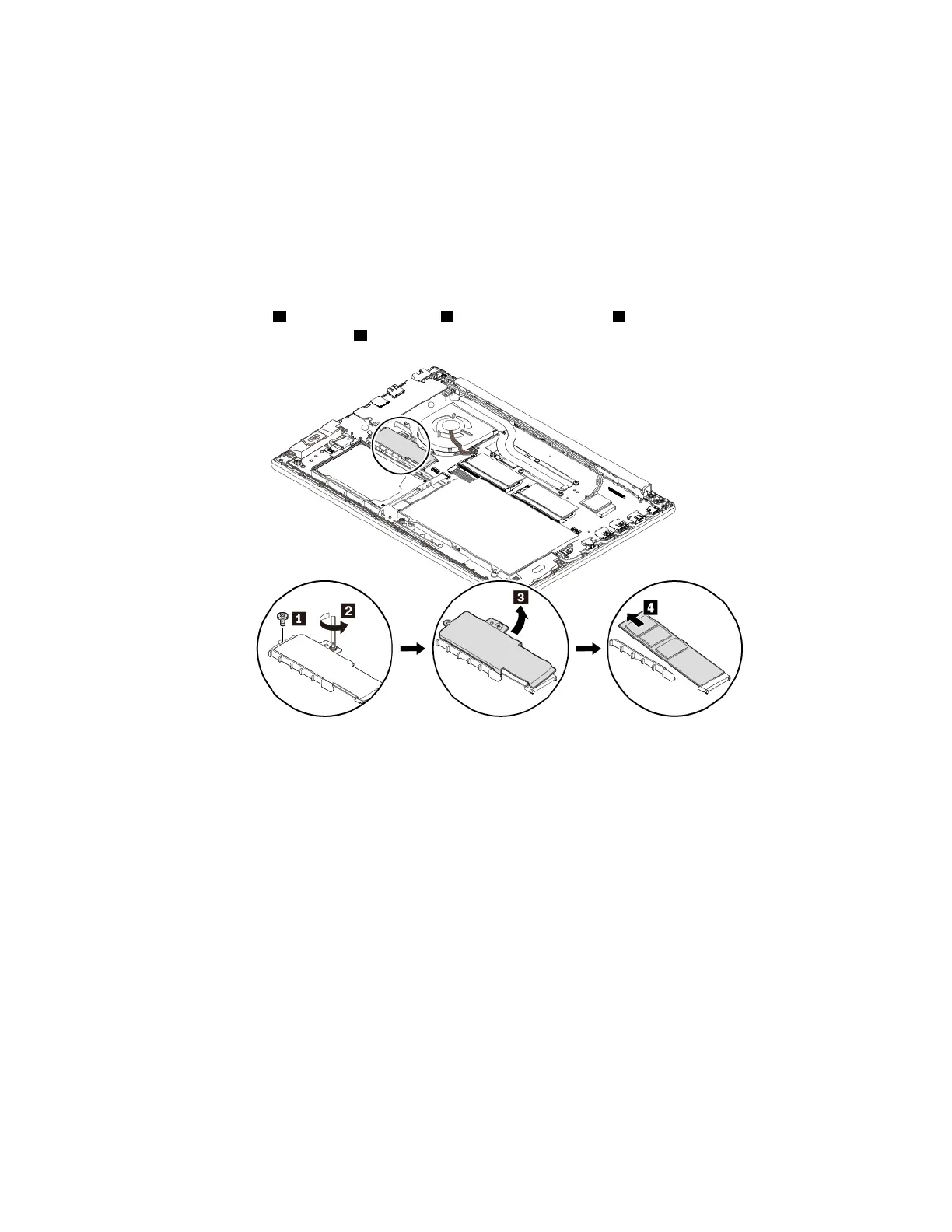 1

2

3

4