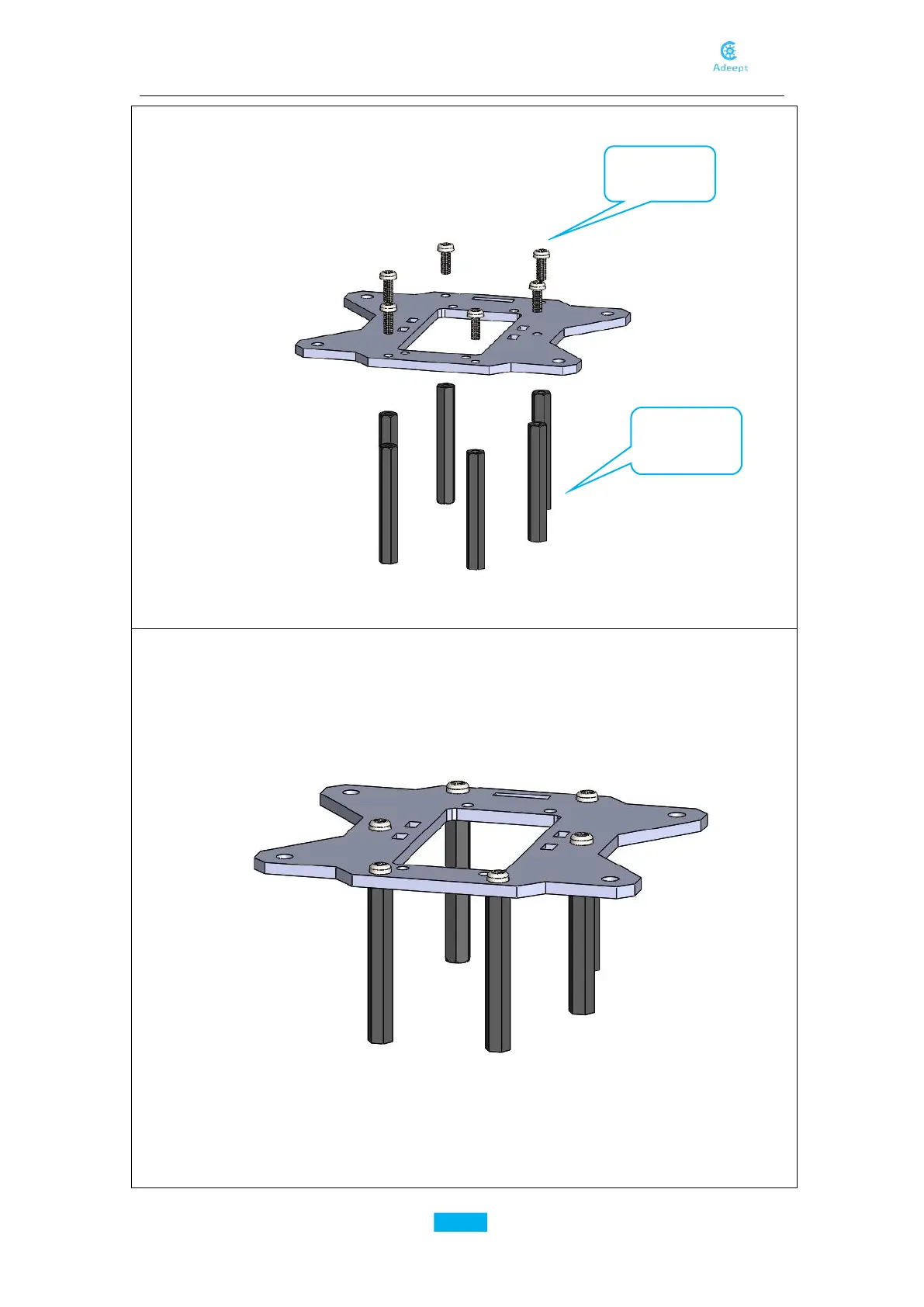 Adeept