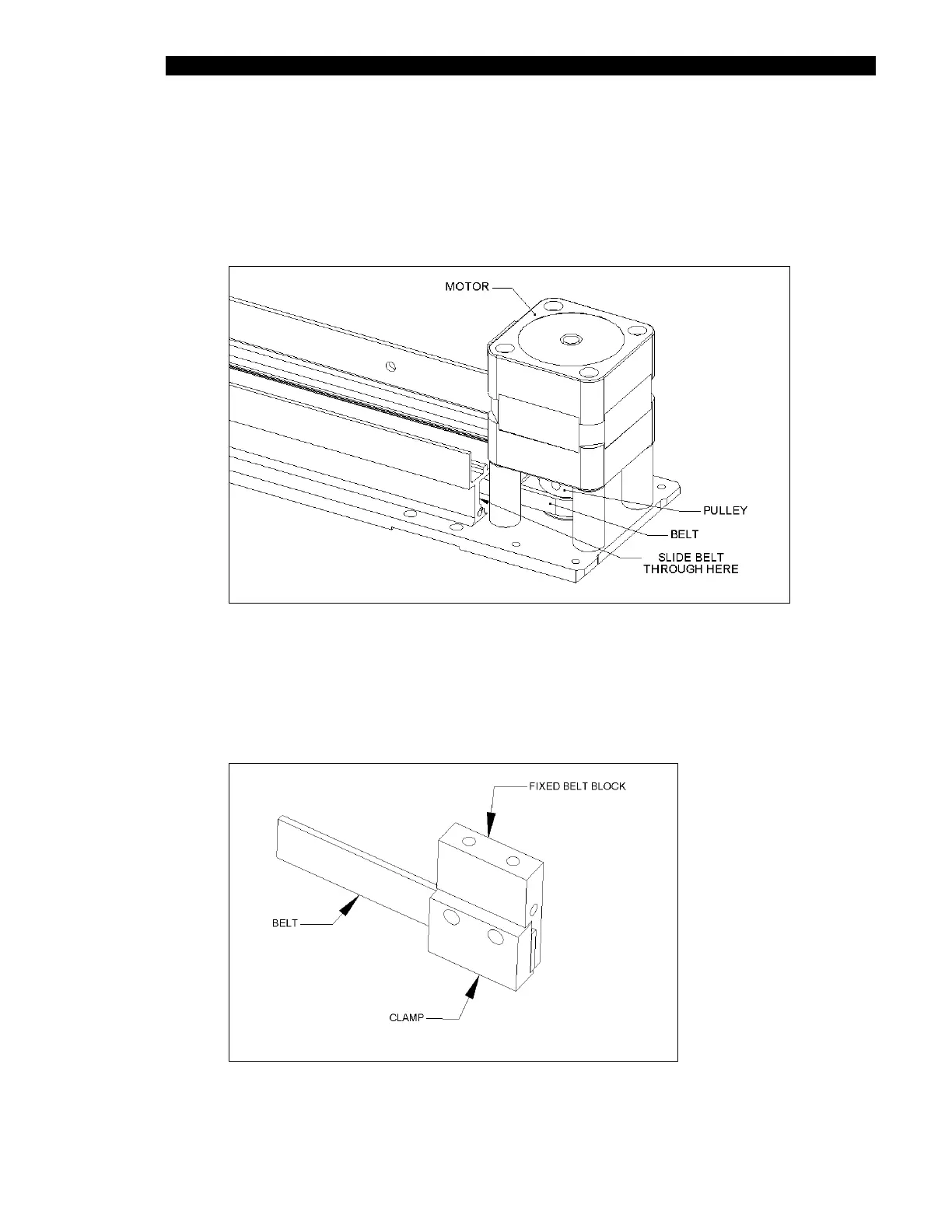 MOTOR

PULLEY

BELT

SLIDE BELT THROUGH HERE

FIXED BELT BLOCK

BELT

CLAMP