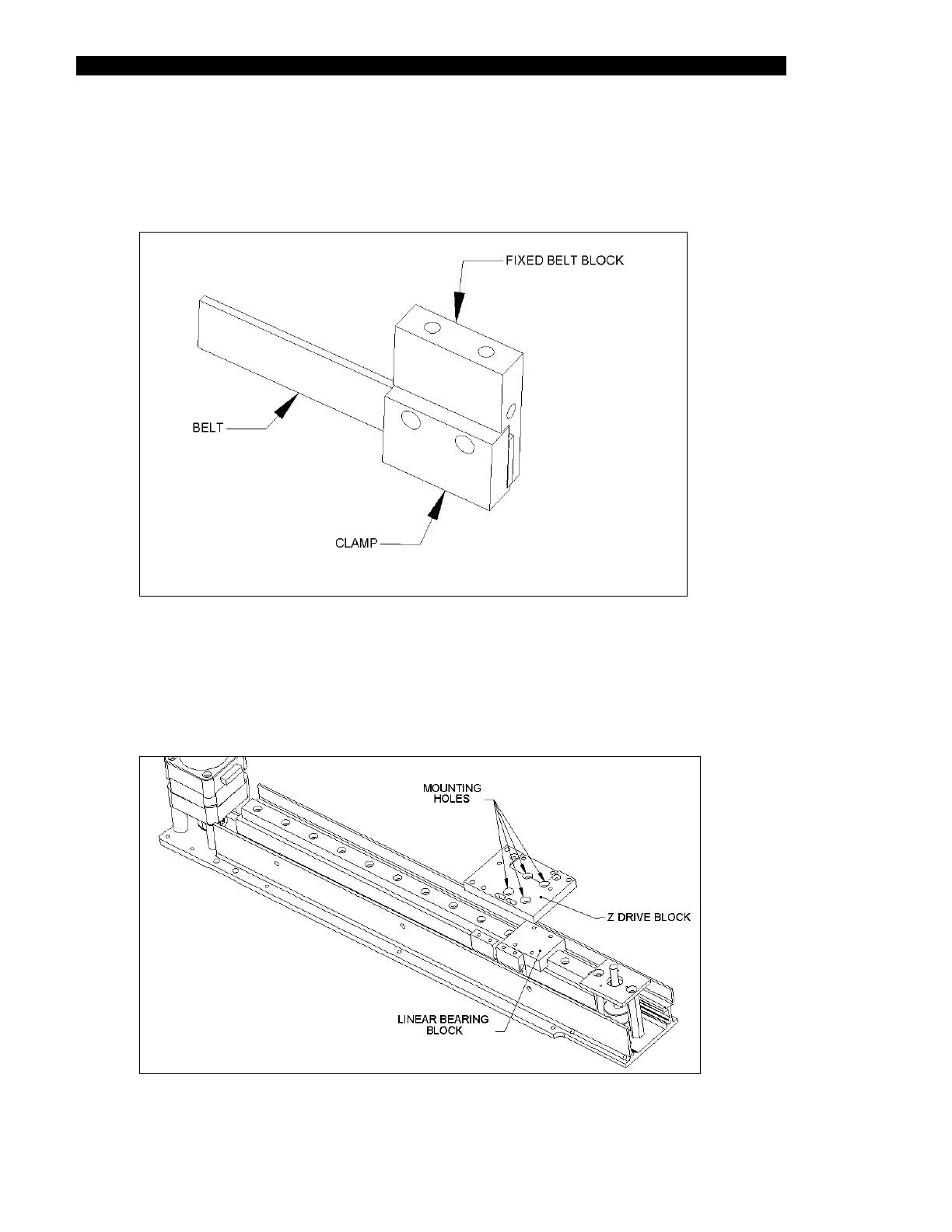 FIXED BELT BLOCK

BELT

CLAMP

MOUNTING HOLES

Z DRIVE BLOCK

LINEAR BEARING BLOCK