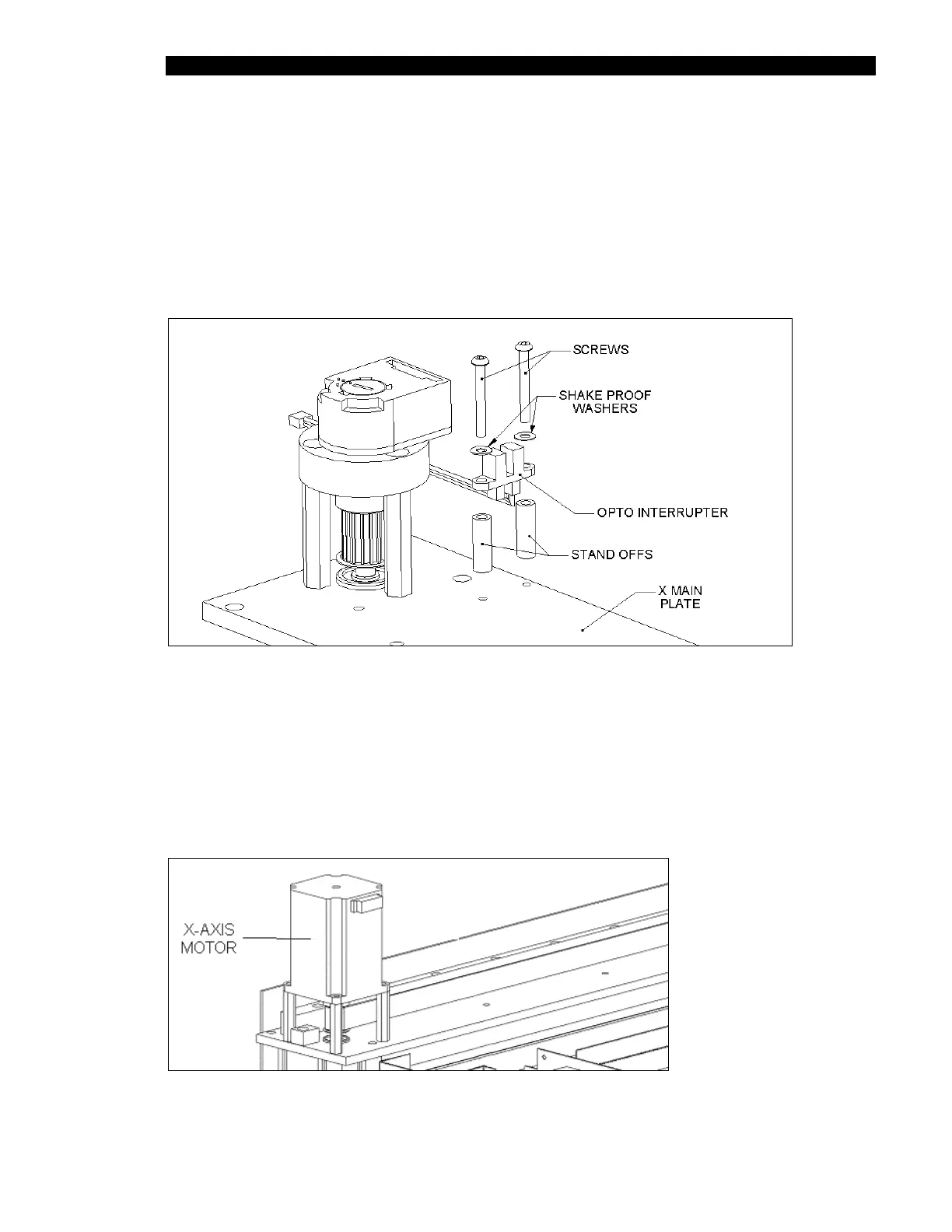 SCREWS
SHAKE PROOF WASHERS
OPTO INTERRUPTER
STAND OFFS
X MAIN PLATE

X-AXIS MOTOR