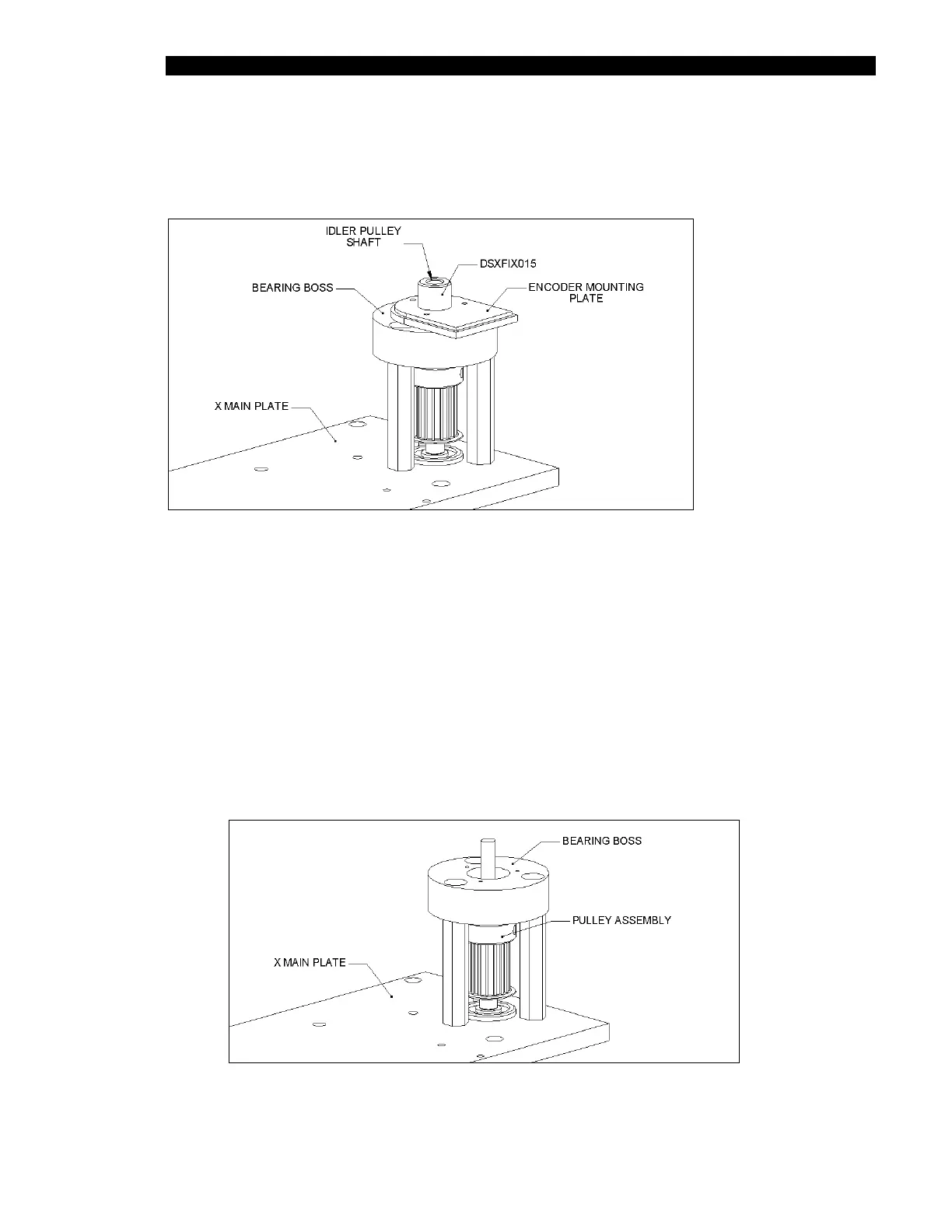 IDLER PULLEY SHAFT

DSXFIX015

BEARING BOSS

ENCODER MOUNTING PLATE

X MAIN PLATE

BEARING BOSS

PULLEY ASSEMBLY

X MAIN PLATE