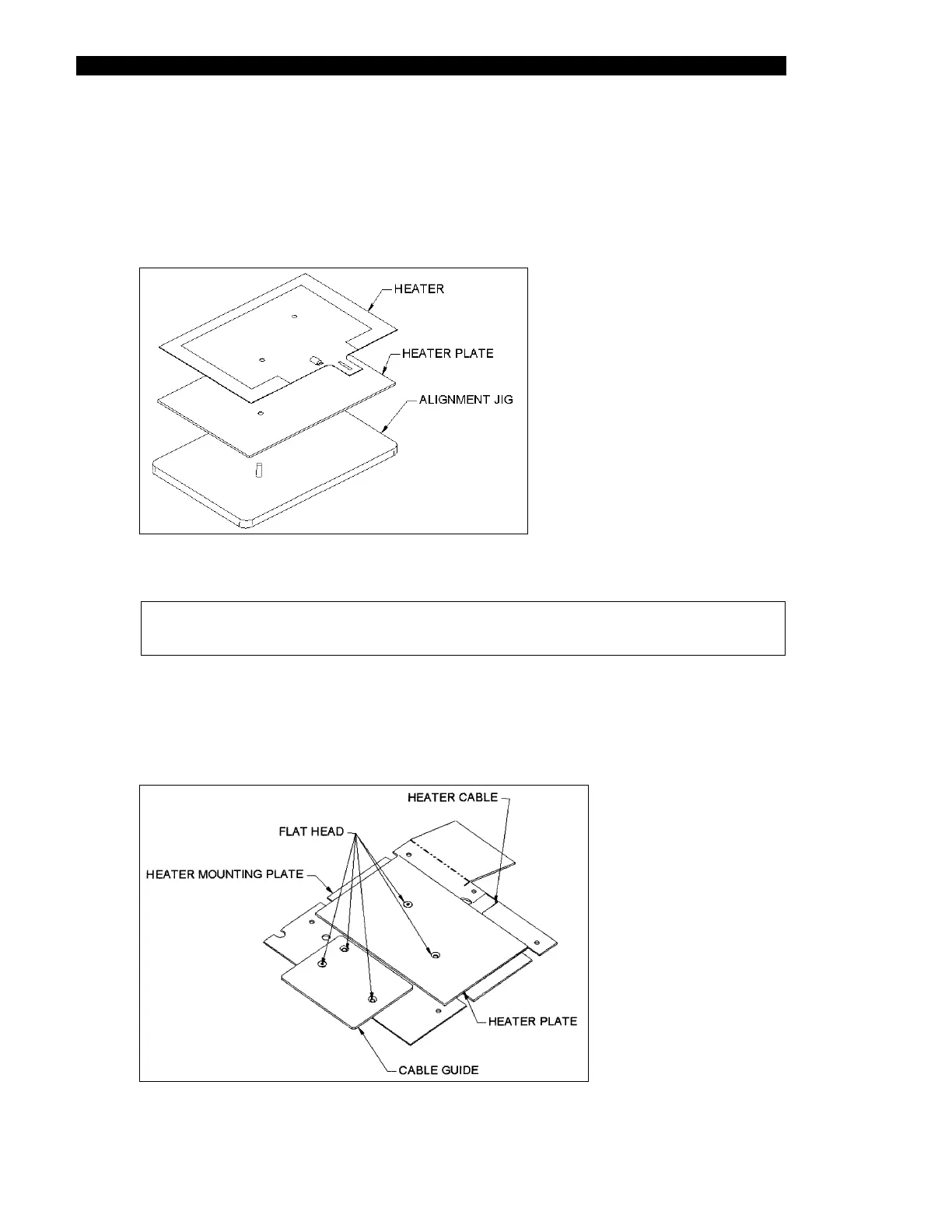 HEATER
HEATER PLATE
ALIGNMENT JIG

HEATER CABLE
FLAT HEAD
HEATER MOUNTING PLATE
HEATER PLATE
CABLE GUIDE