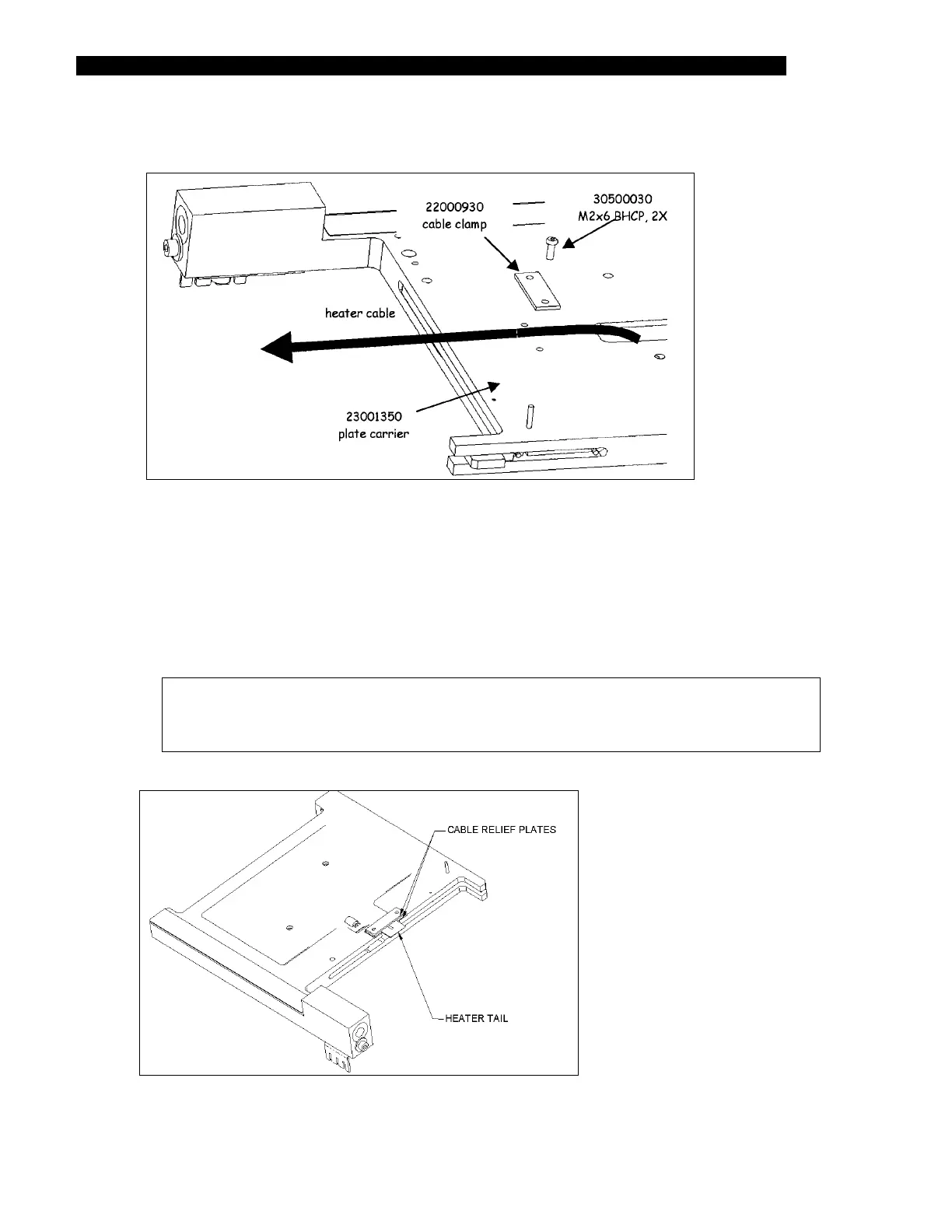 22000930
cable clamp

30500030
M2x6 BHCP, 2X

heater cable

23001350
plate carrier

CABLE RELIEF PLATES

HEATER TAIL