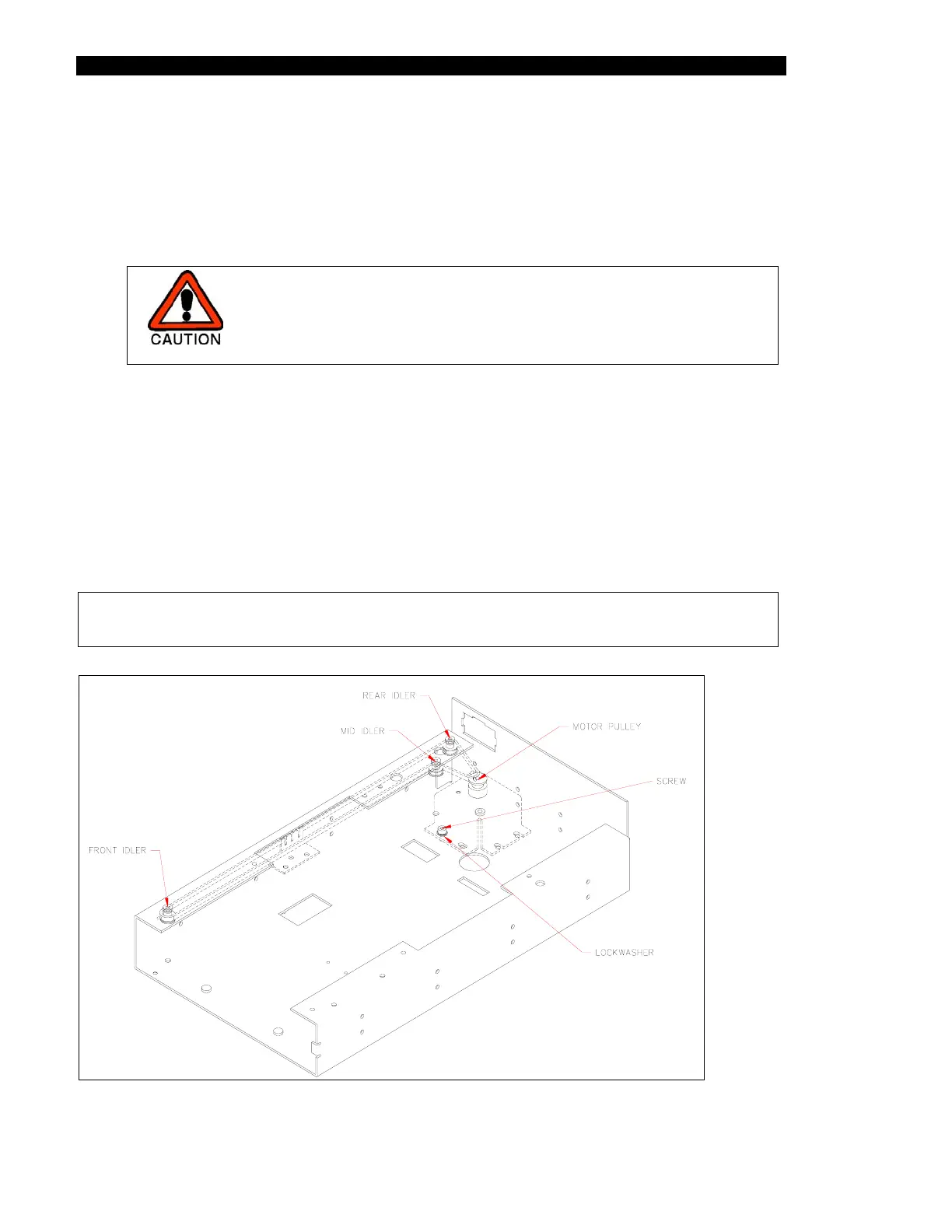 CAUTION

REAR IDLER

MID IDLER

MOTOR PULLEY

SCREW

FRONT IDLER

LOCKWASHER