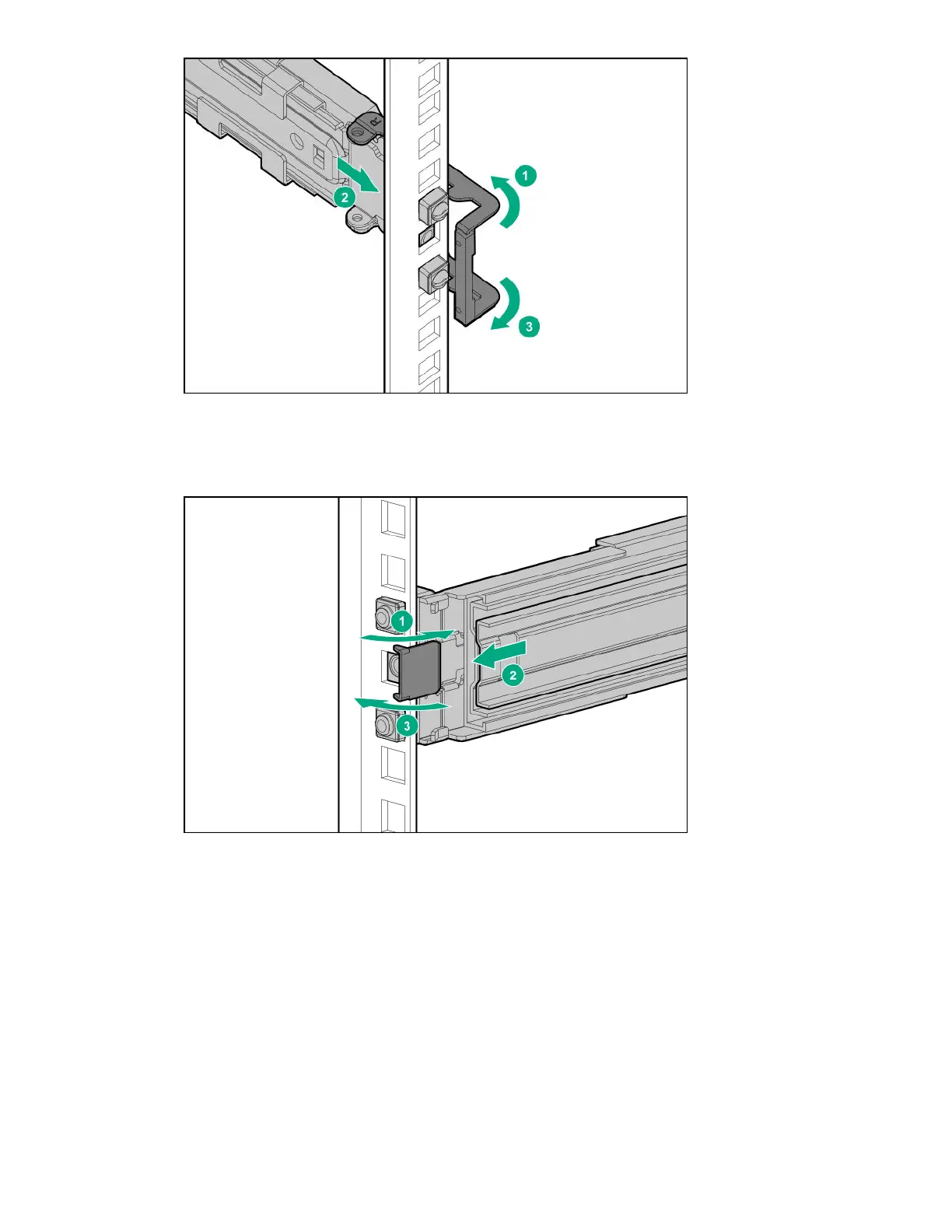 R
1
2
3

1
2
3