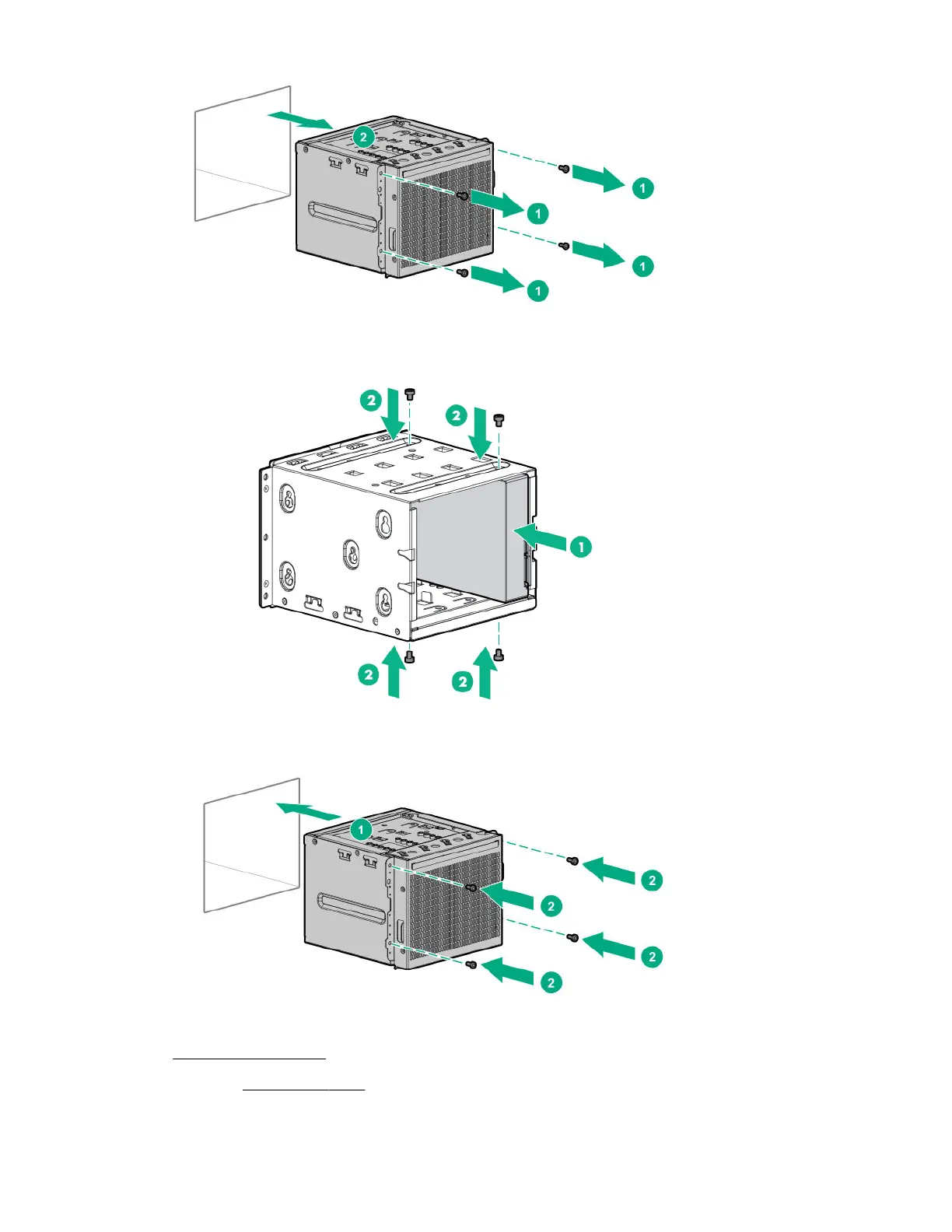 2

1

1

1

1

2

2

1

2

2

1

2

2

2

2