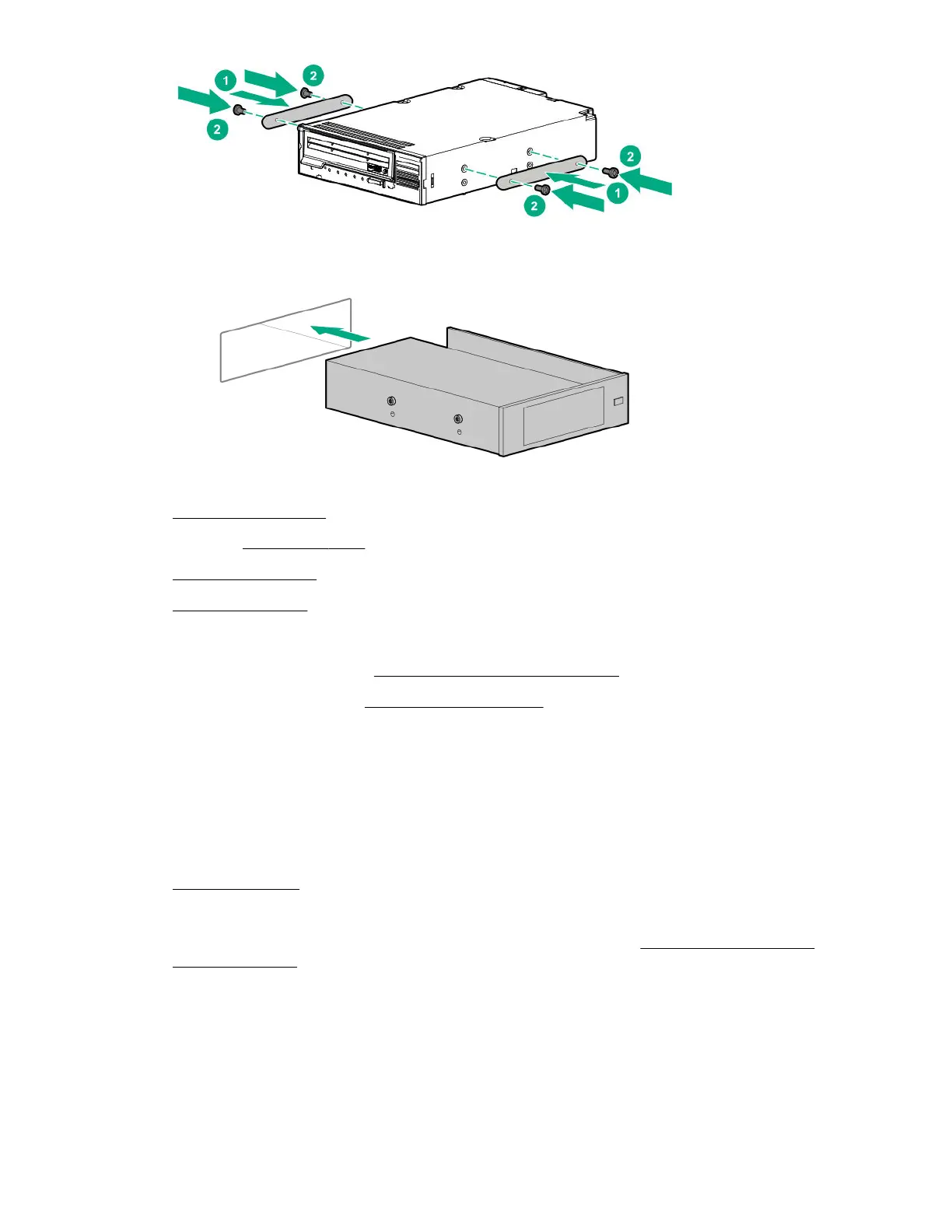 1
2
2
2
1
2