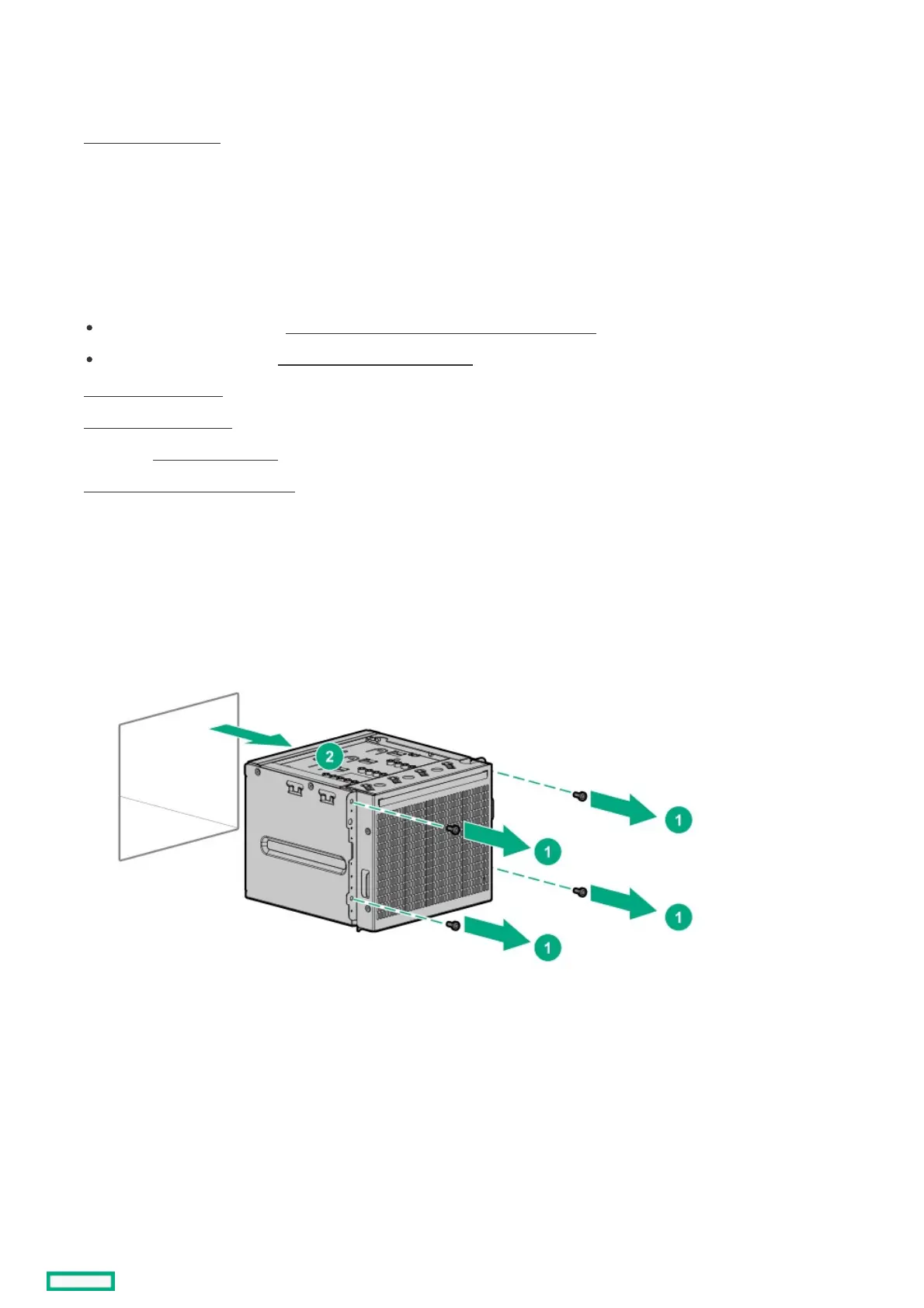 2

1

1

1

1