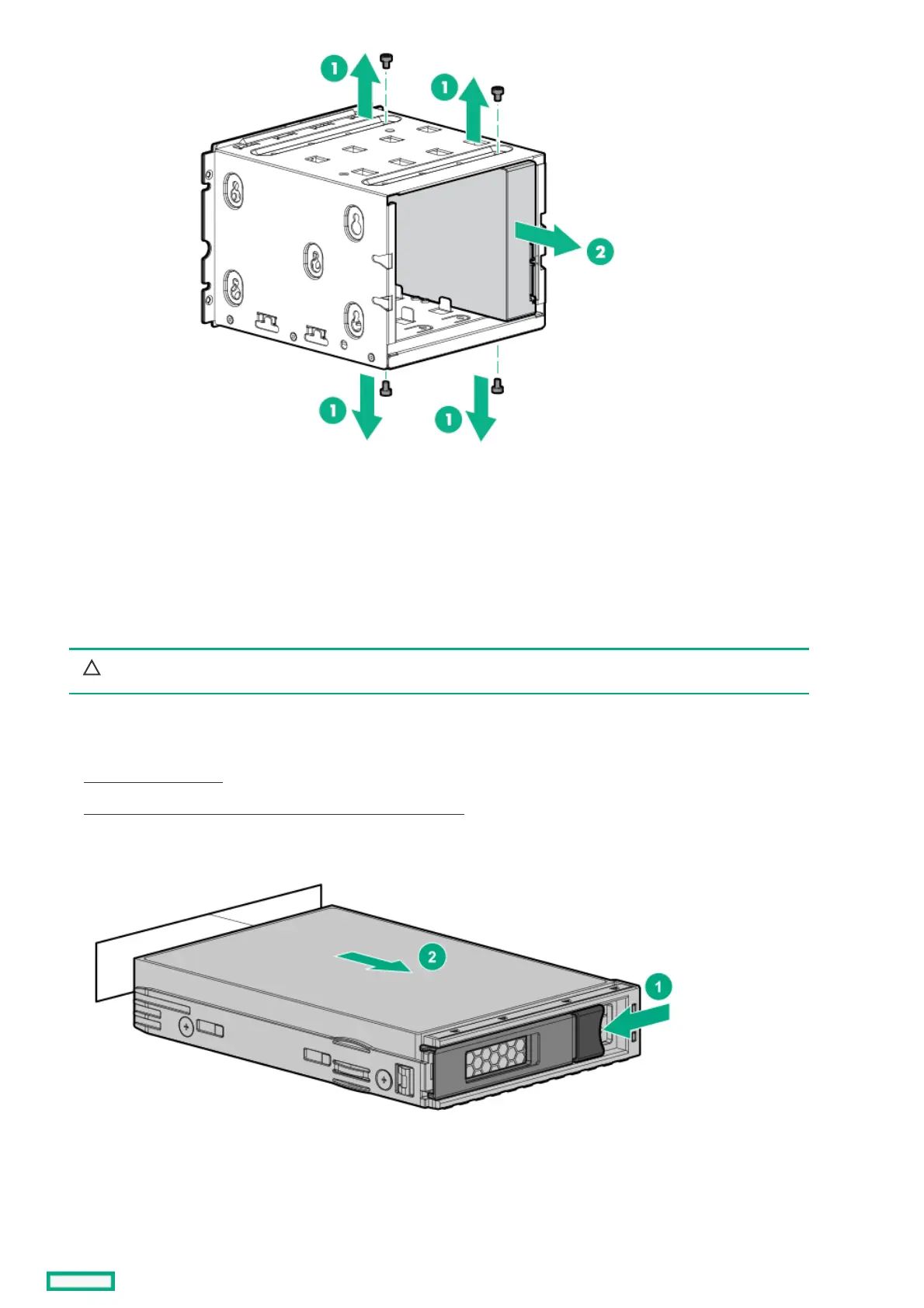 1

1

2

1

1

2

1