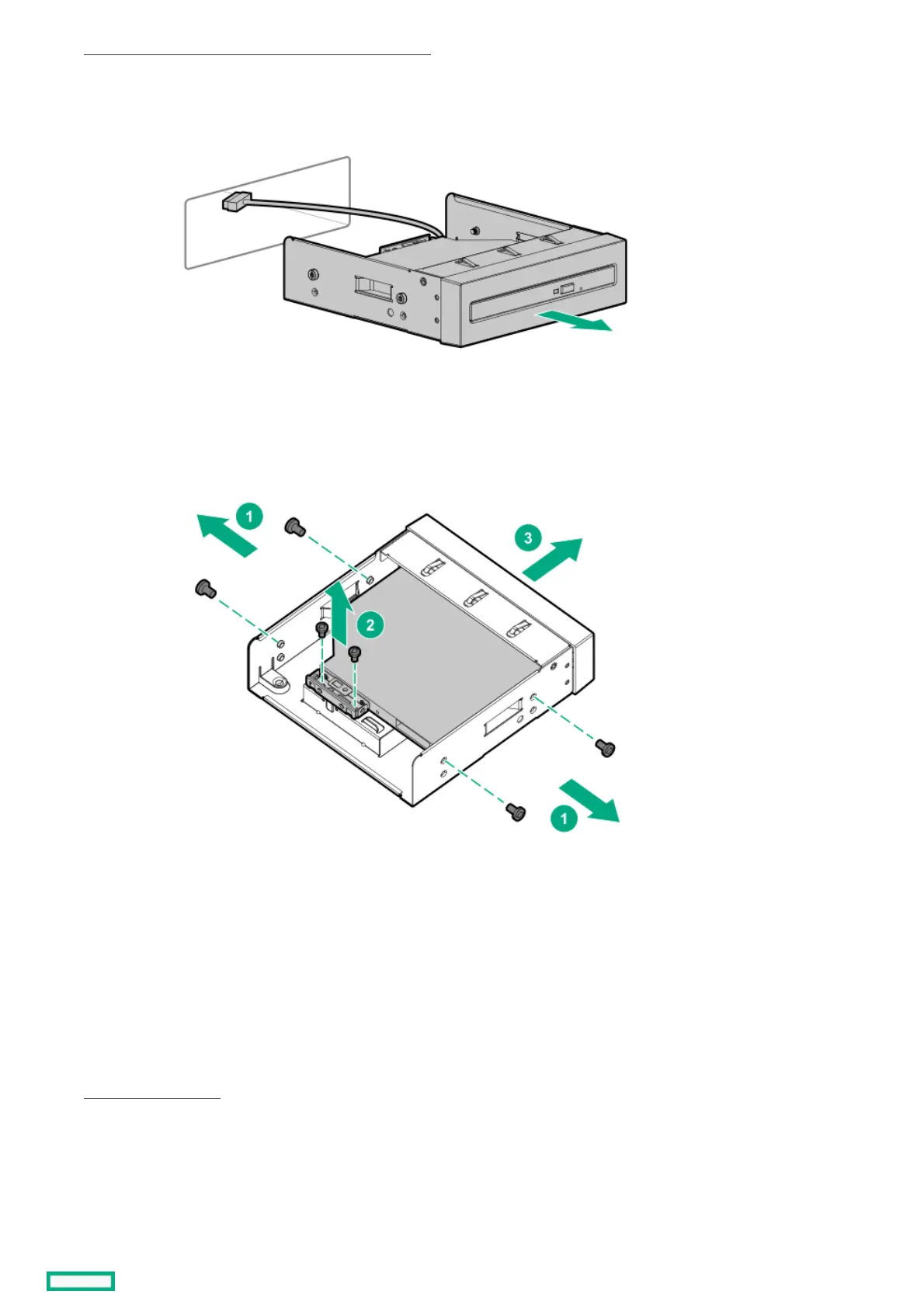 1

3

2

1