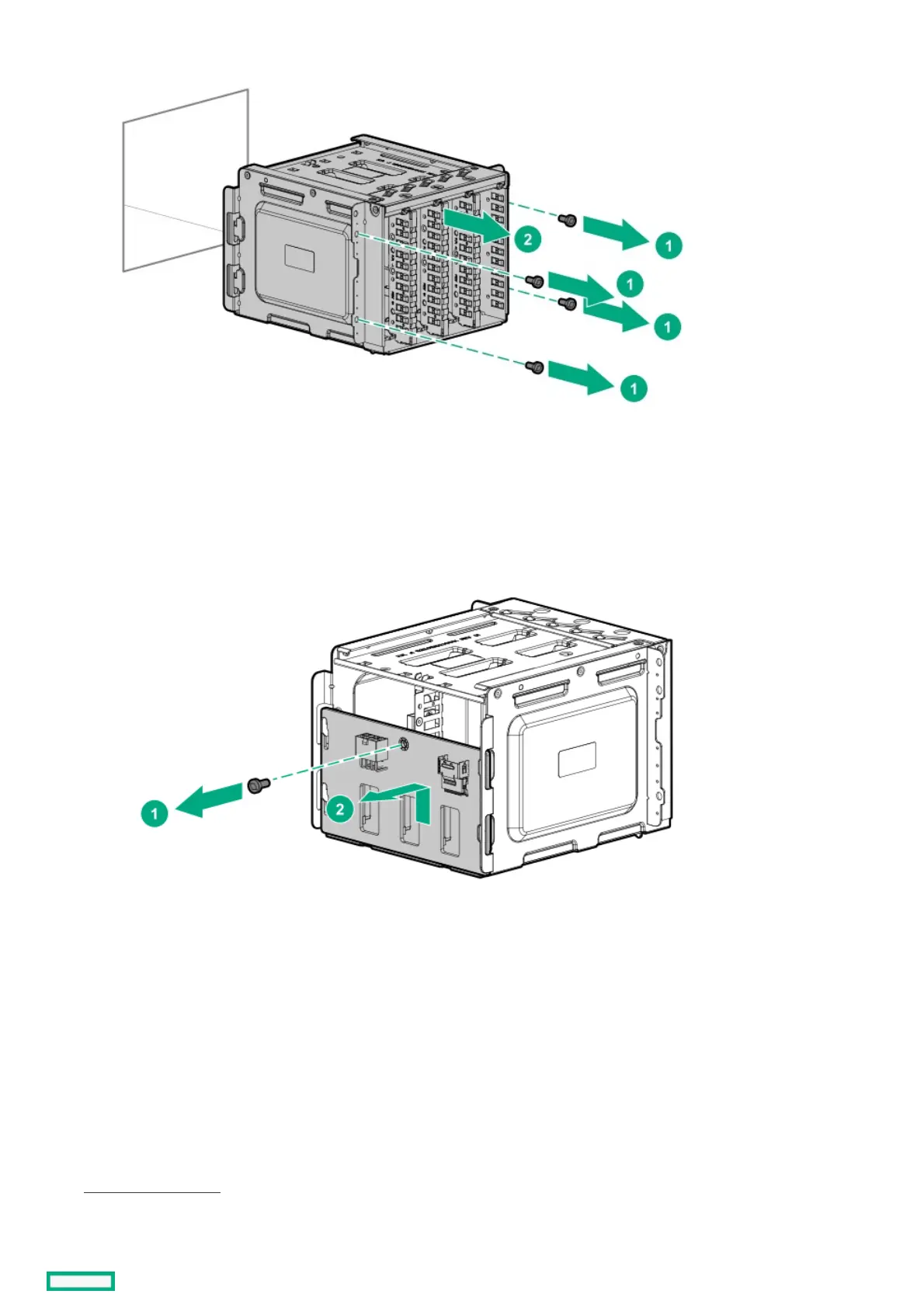 2
1
1
1
1

1
2