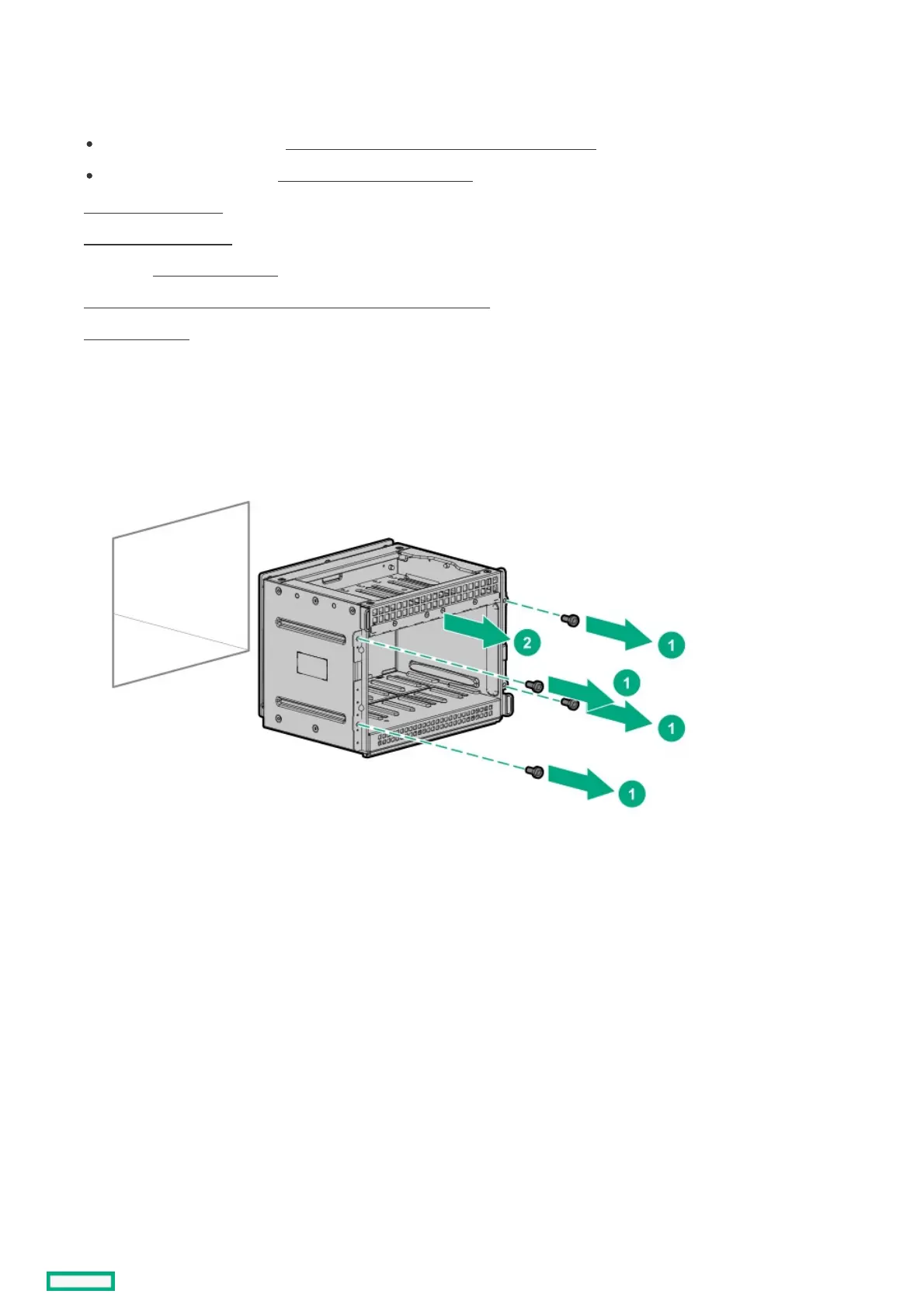 2

1

1

1

1