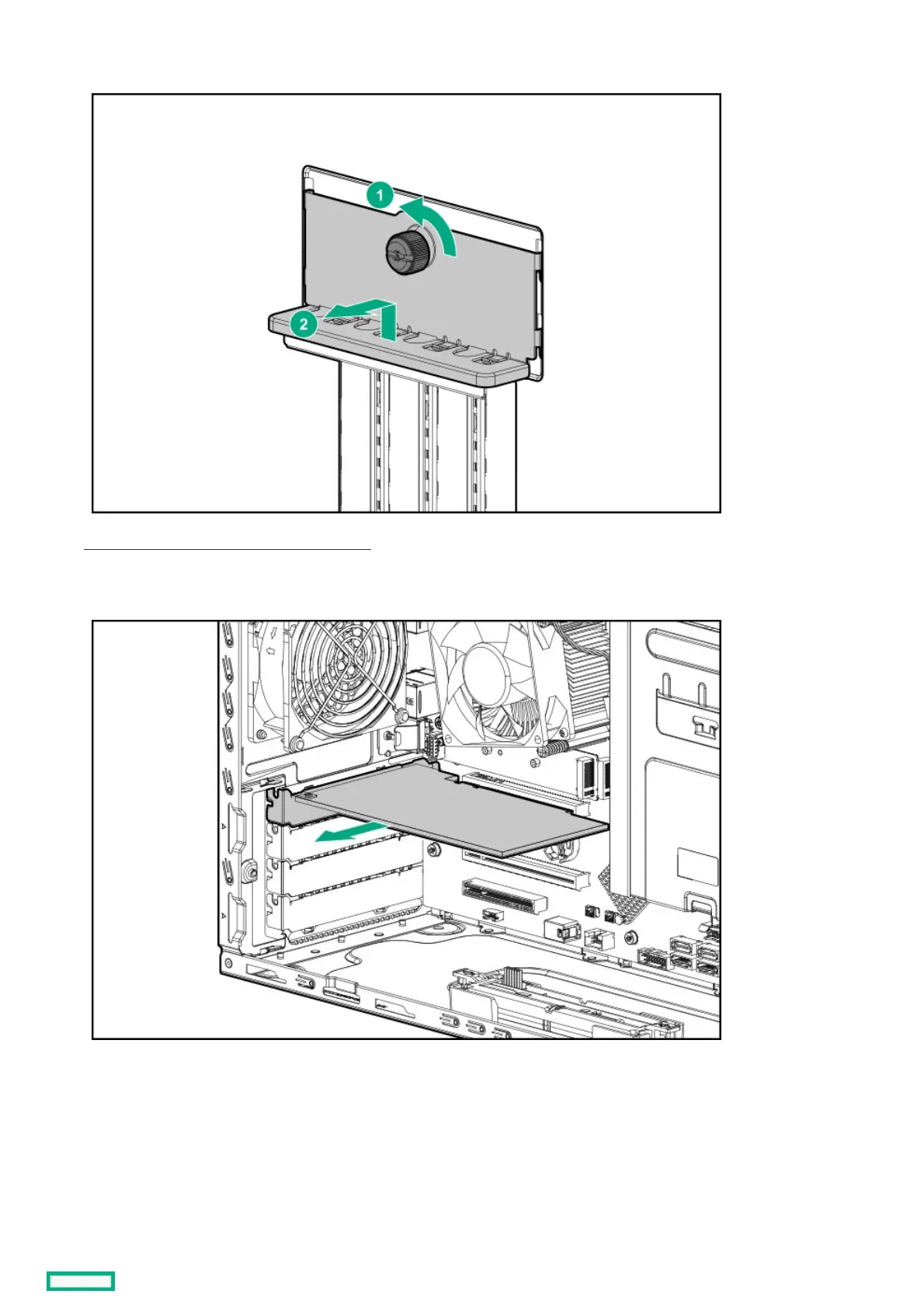 1

2