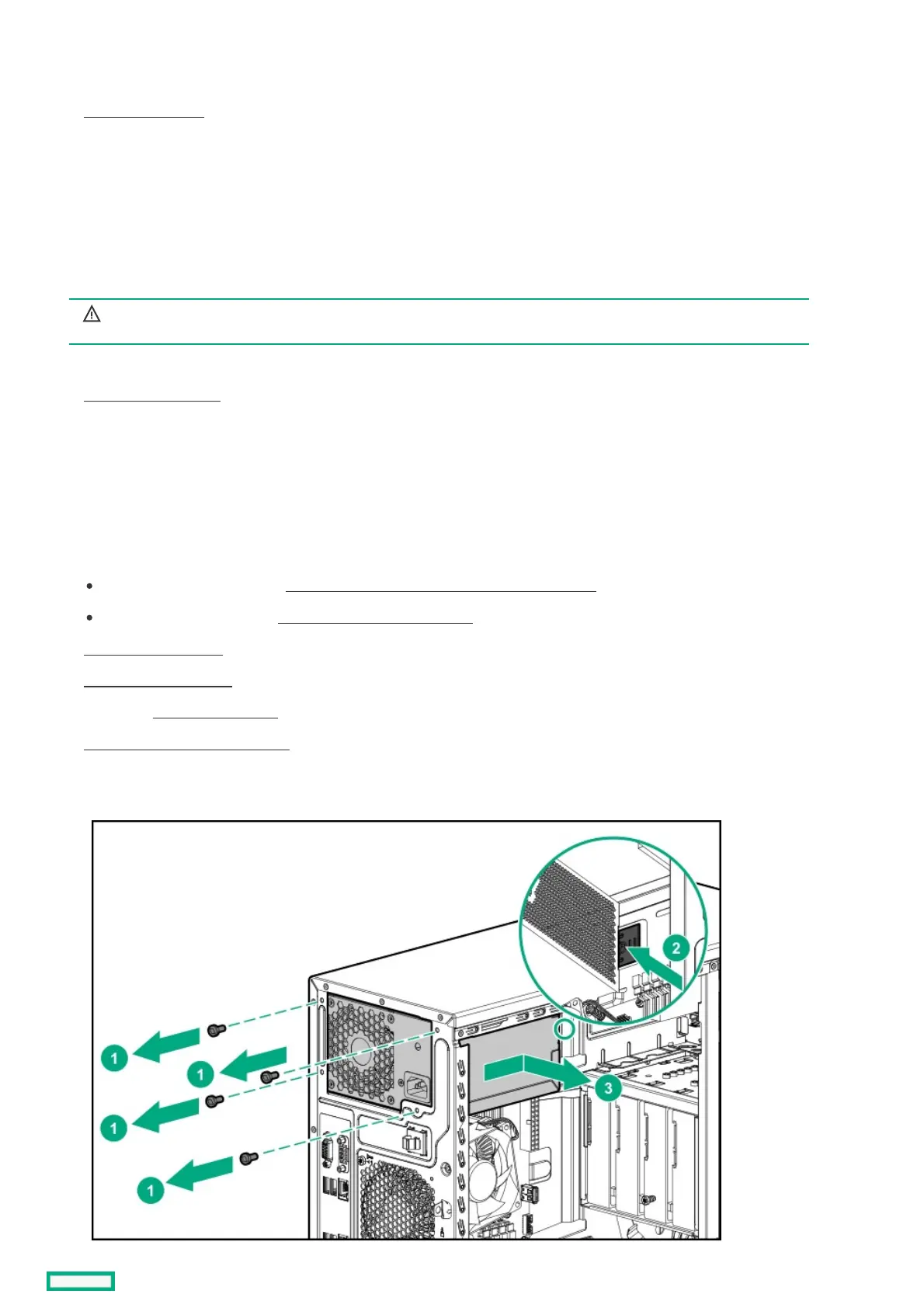 1
1
1
1
2
3