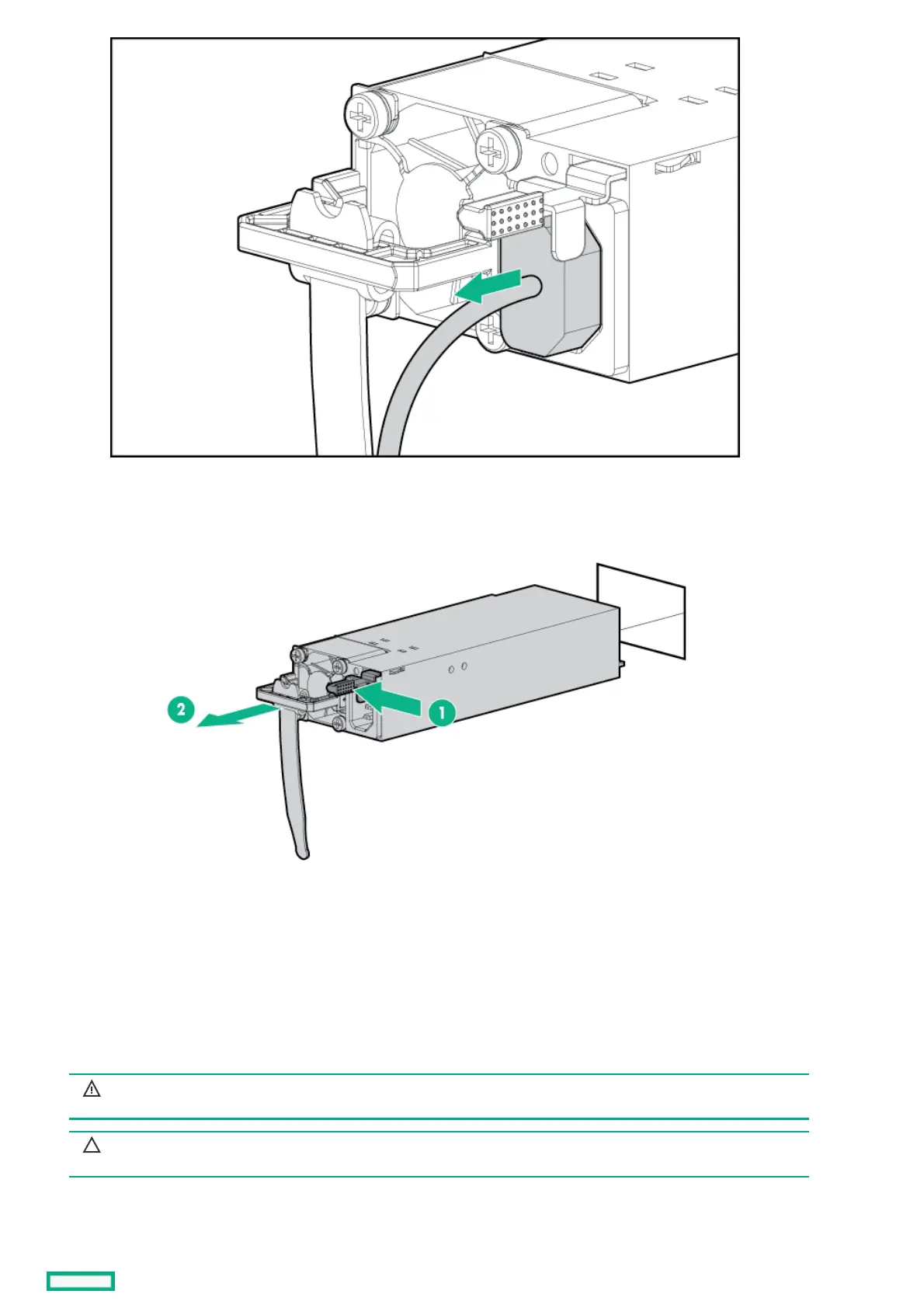 2

1