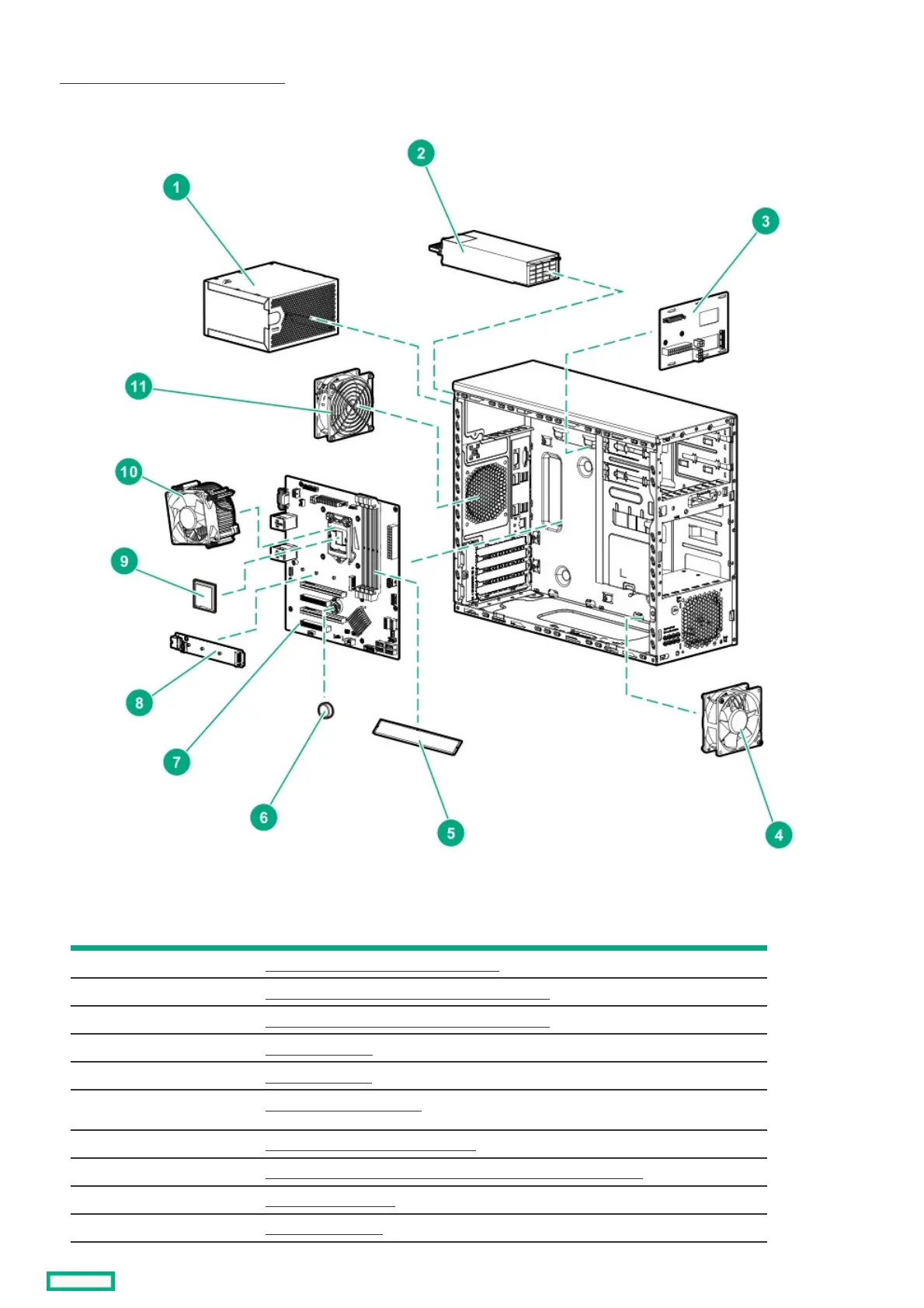 1

2

3

11

10

9

8

7

6

5

4