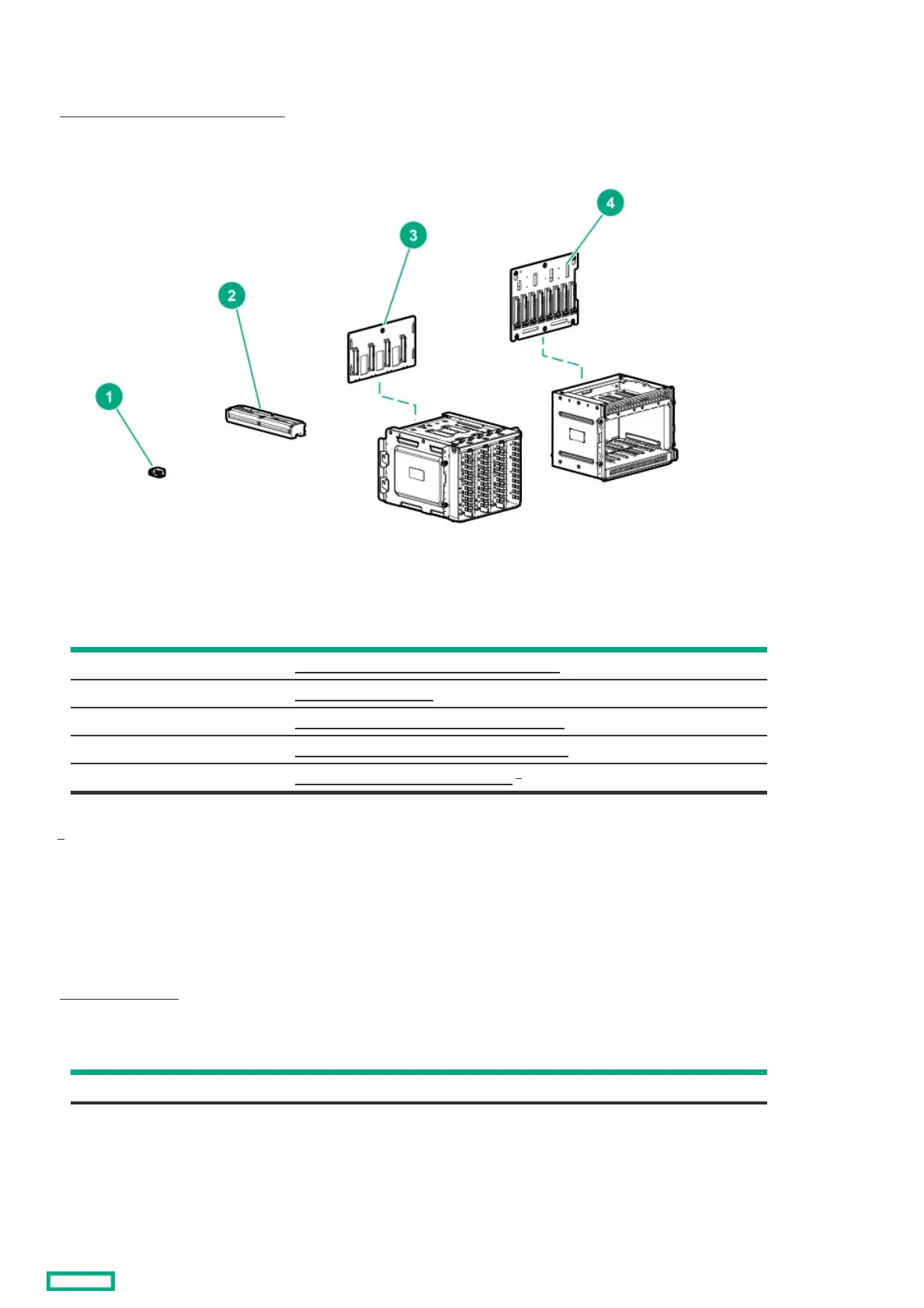 1

2

3

4