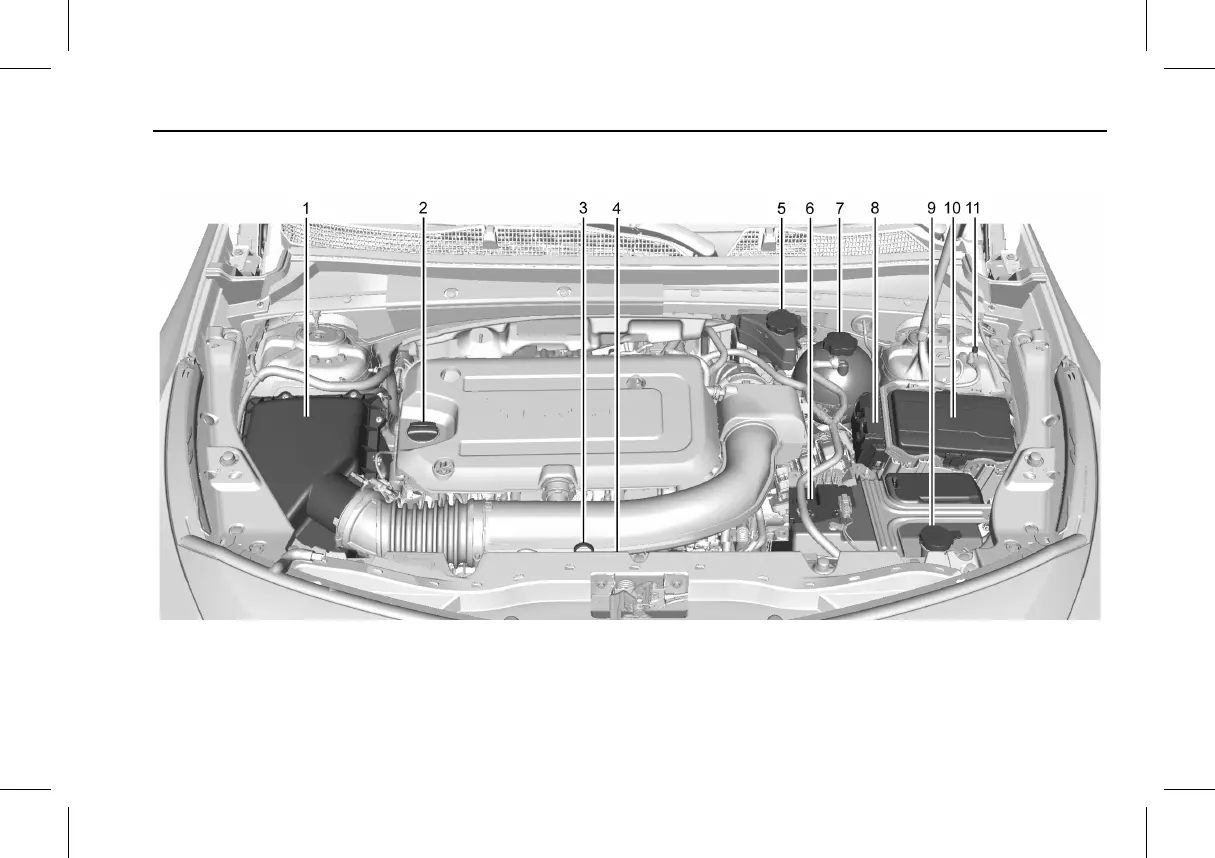 1 2 3 4 5 6 7 8 9 10 11