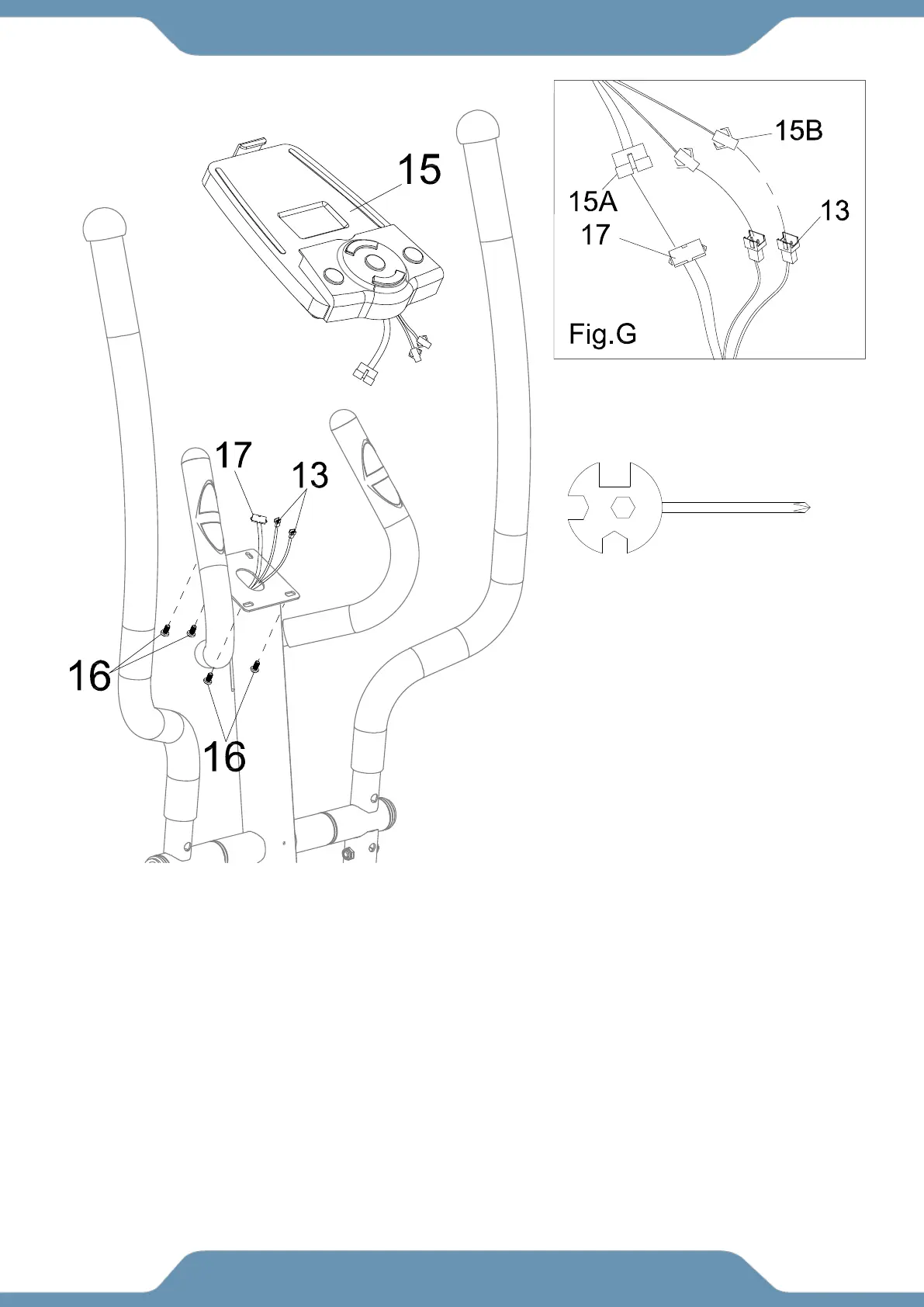 15

17

13

16

16

15B

15A

13

17

Fig.G