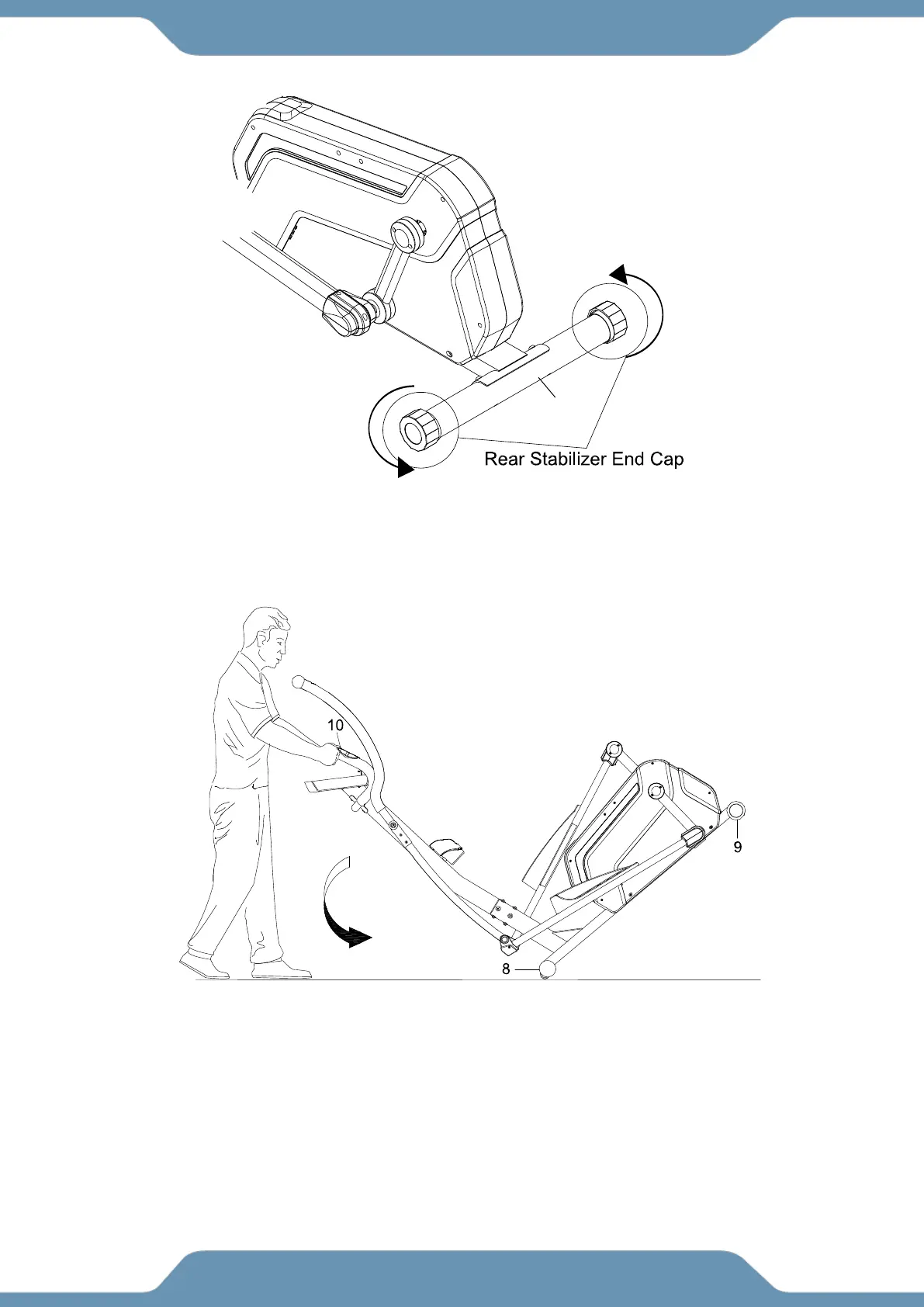 Rear Stabilizer End Cap

10

9

8