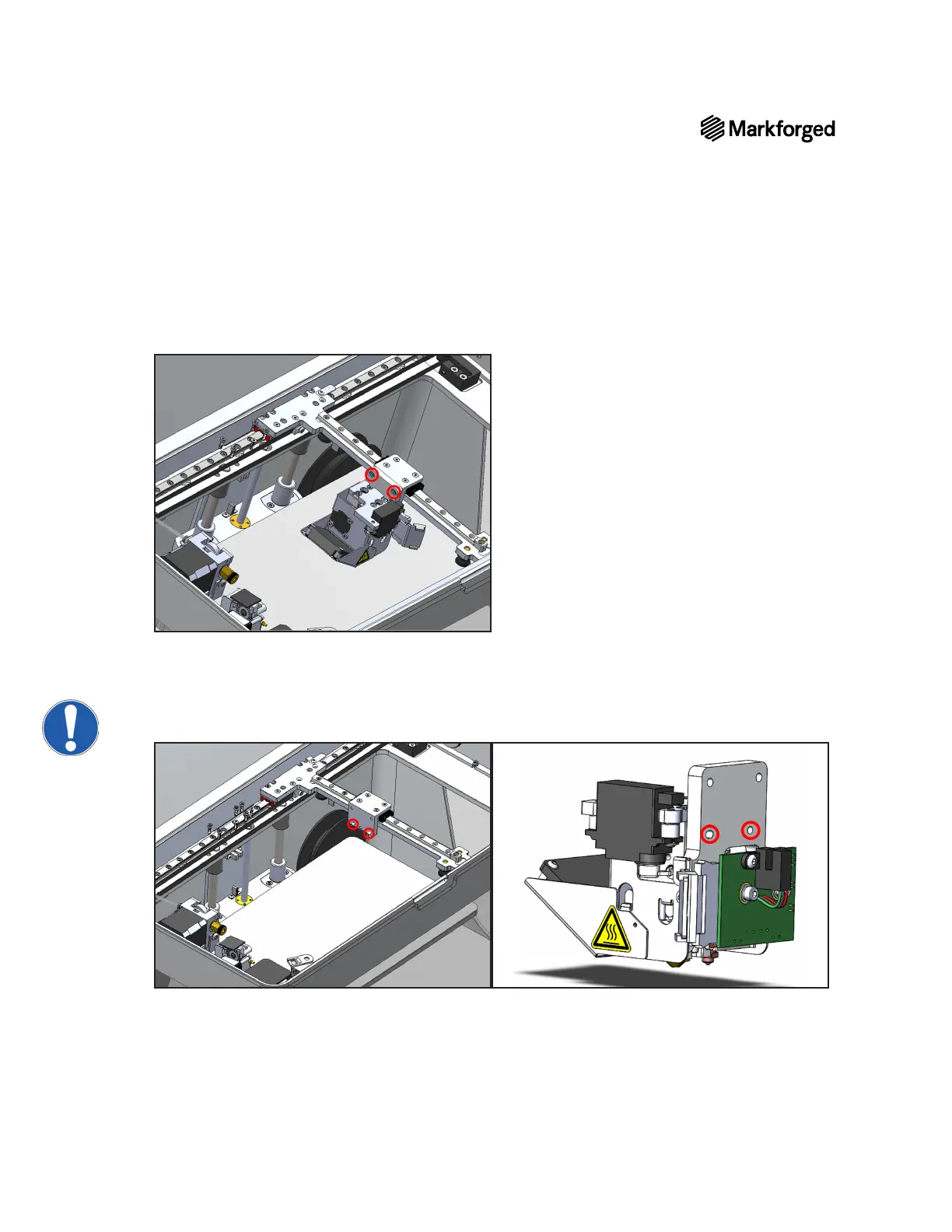 Markforged