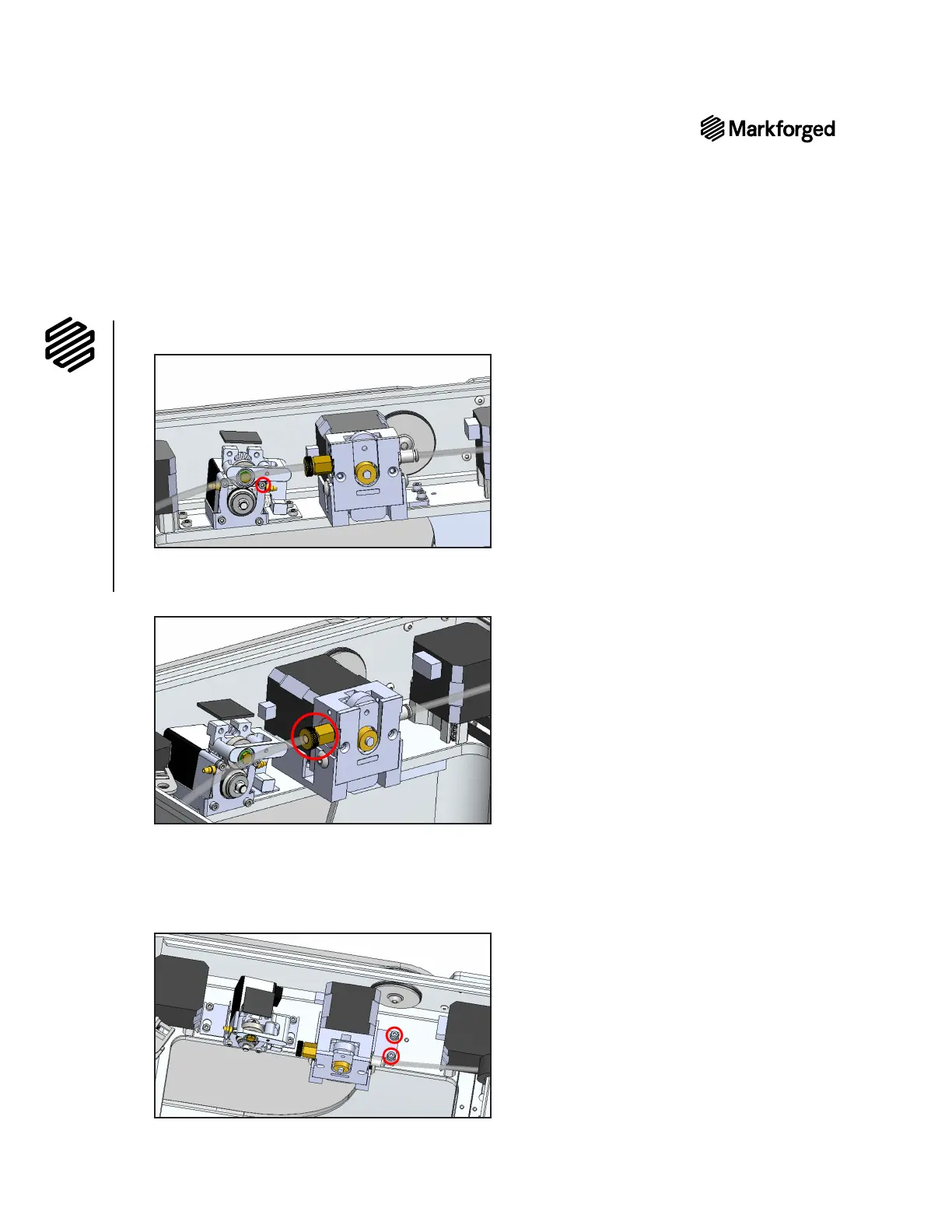 Markforged