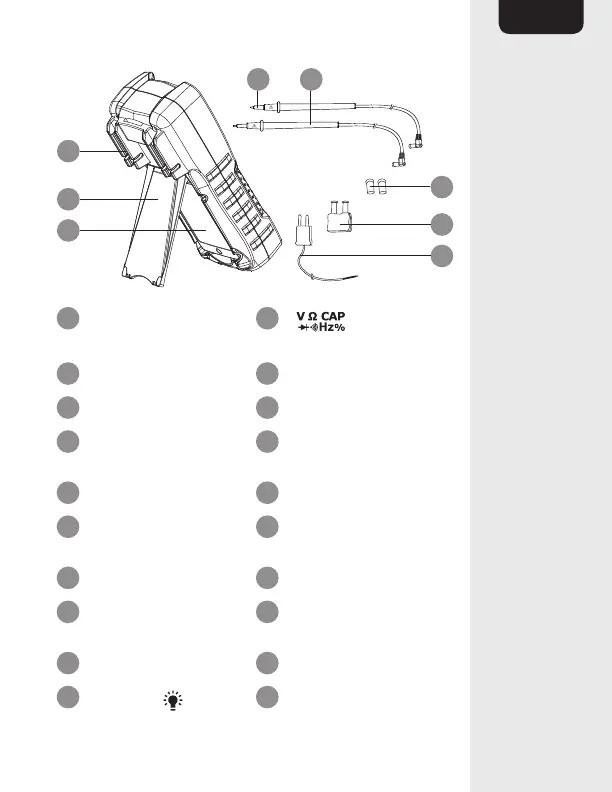 V Ω CAP
Hz%