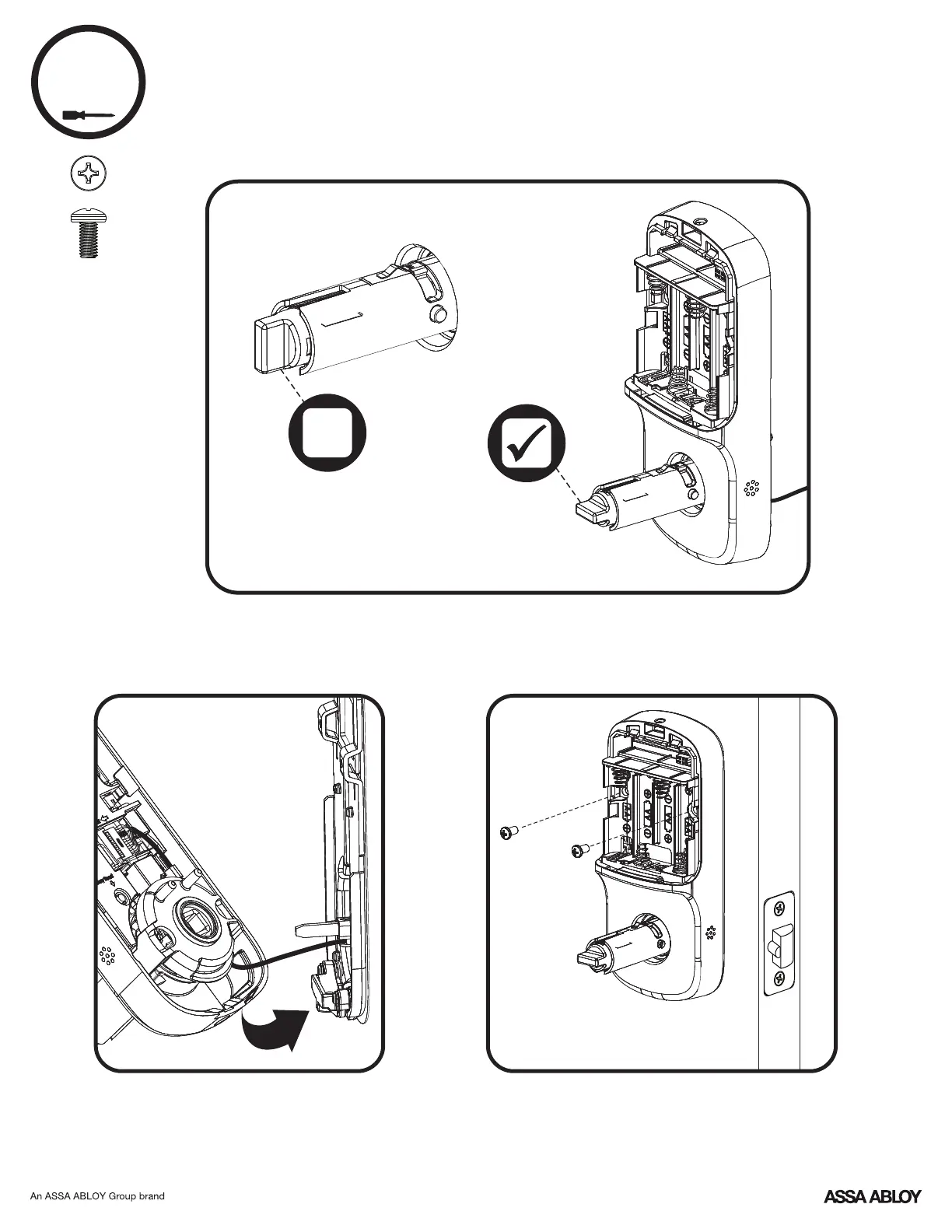 An ASSA ABLOY Group brand

ASSA ABLOY