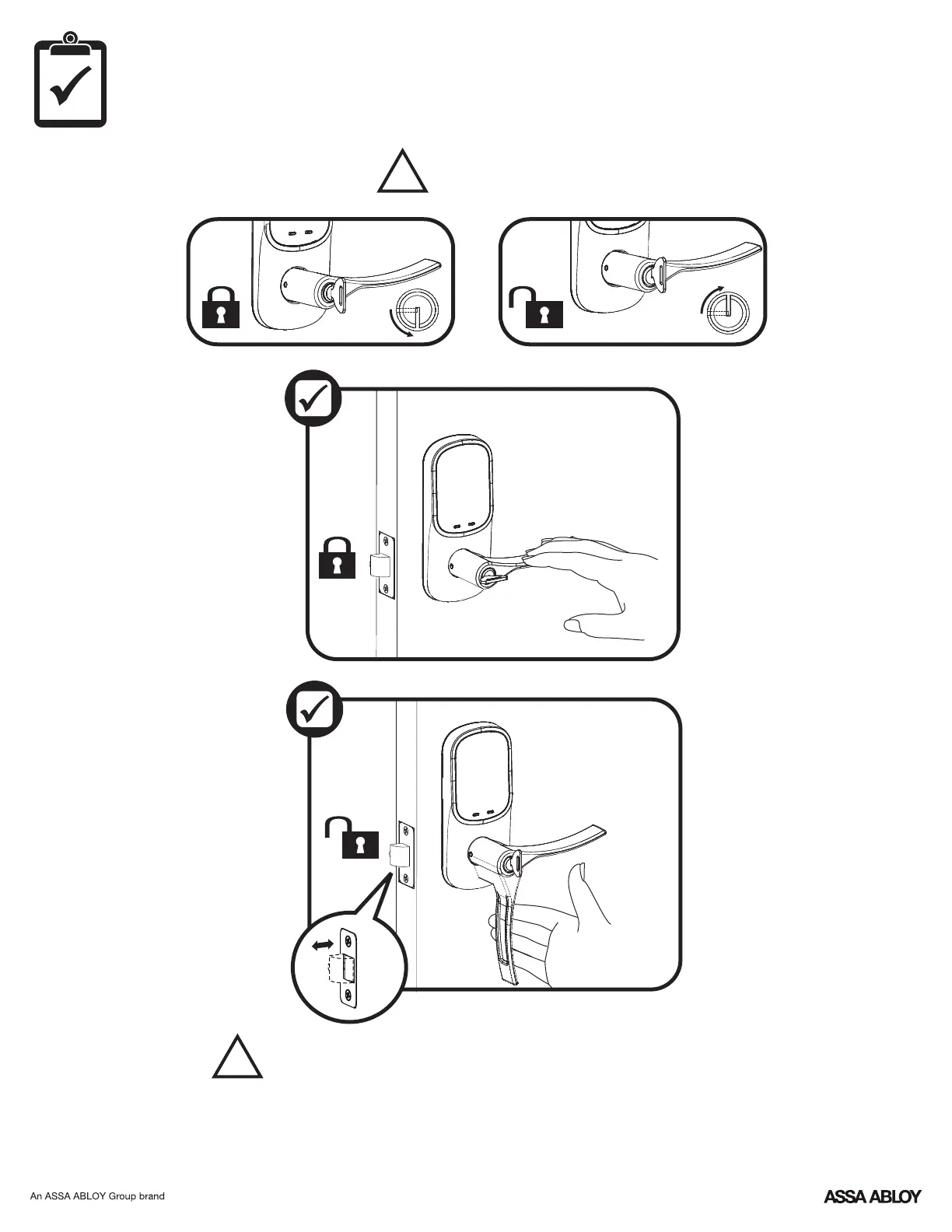 An ASSA ABLOY Group brand

ASSA ABLOY