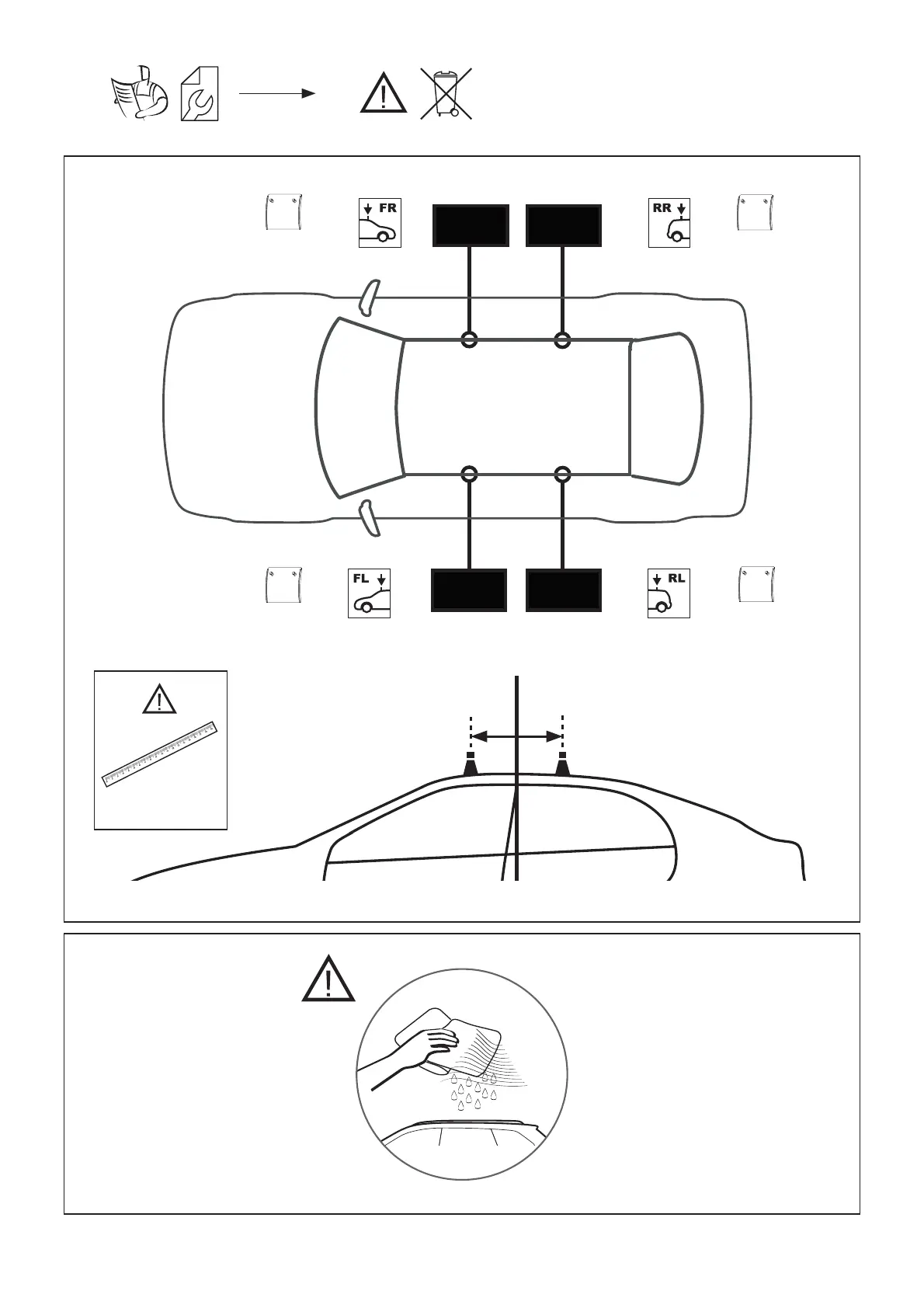 FR

RR

FL

RL